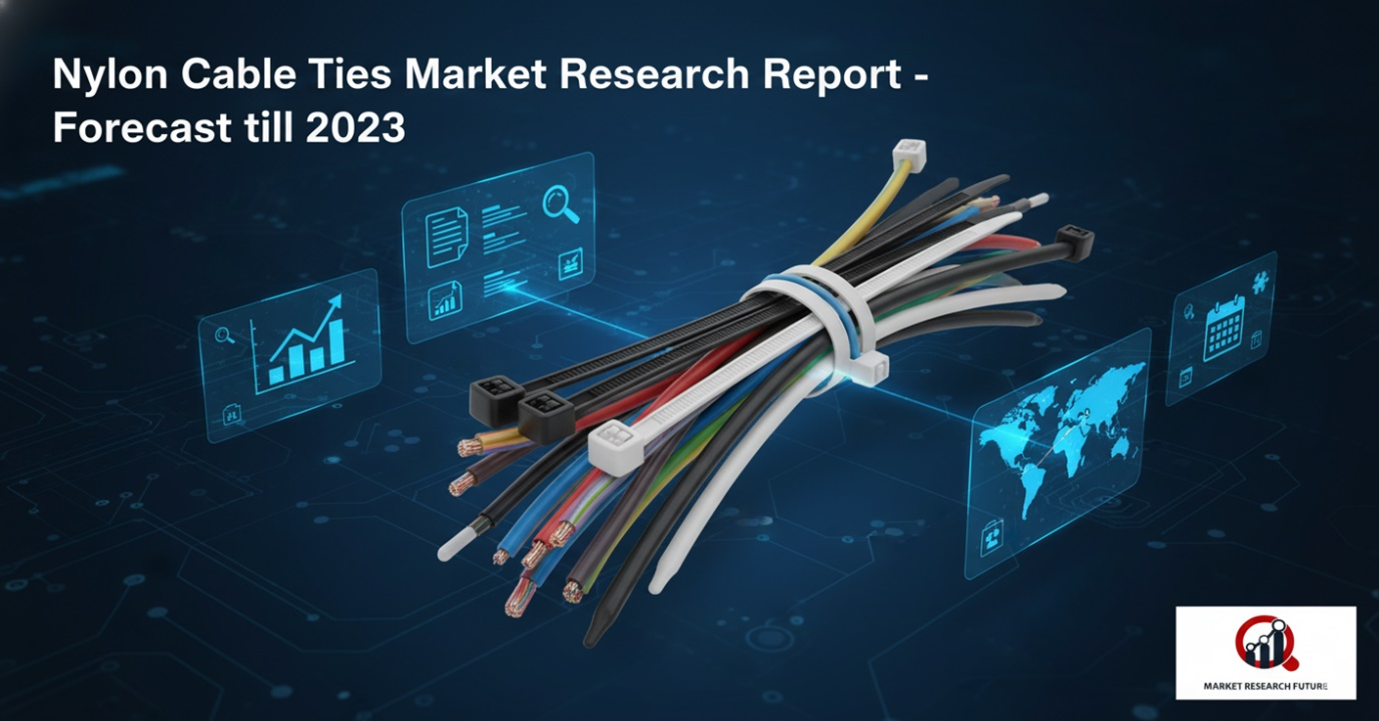 Nylon Cable Ties Market Research Report - Forecast till 2023

MARKET RESEARCH FUTURE