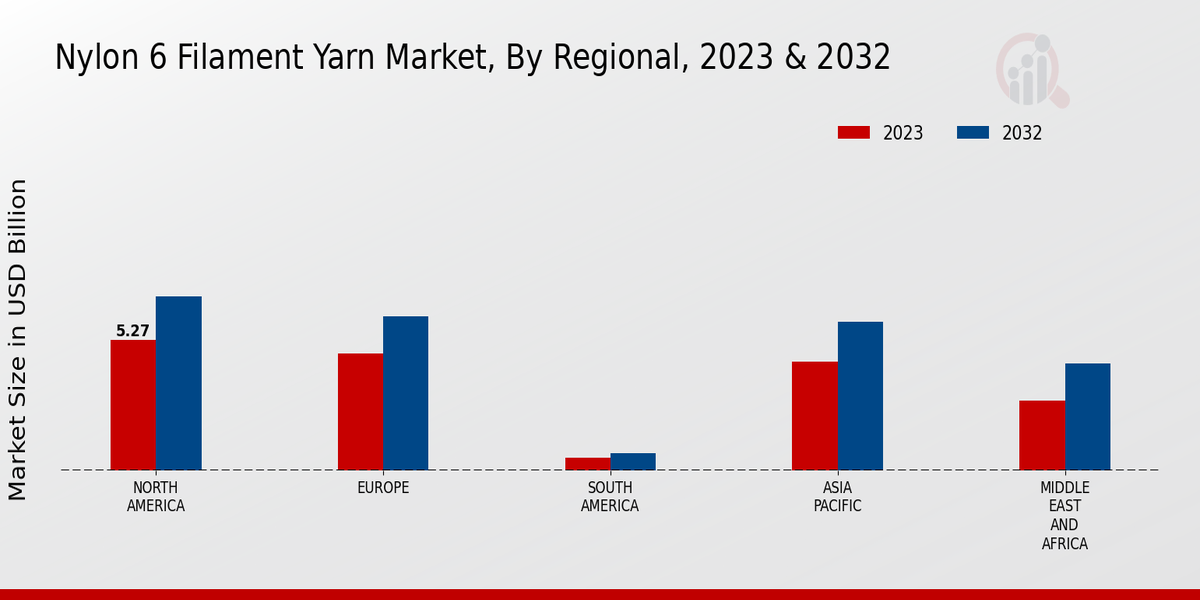 Nylon 6 Filament Yarn Market, By Regional, 2023 & 2032

2023
2032

Market Size in USD Billion

5.27

NORTH AMERICA
EUROPE
SOUTH AMERICA
ASIA PACIFIC
MIDDLE EAST AND AFRICA