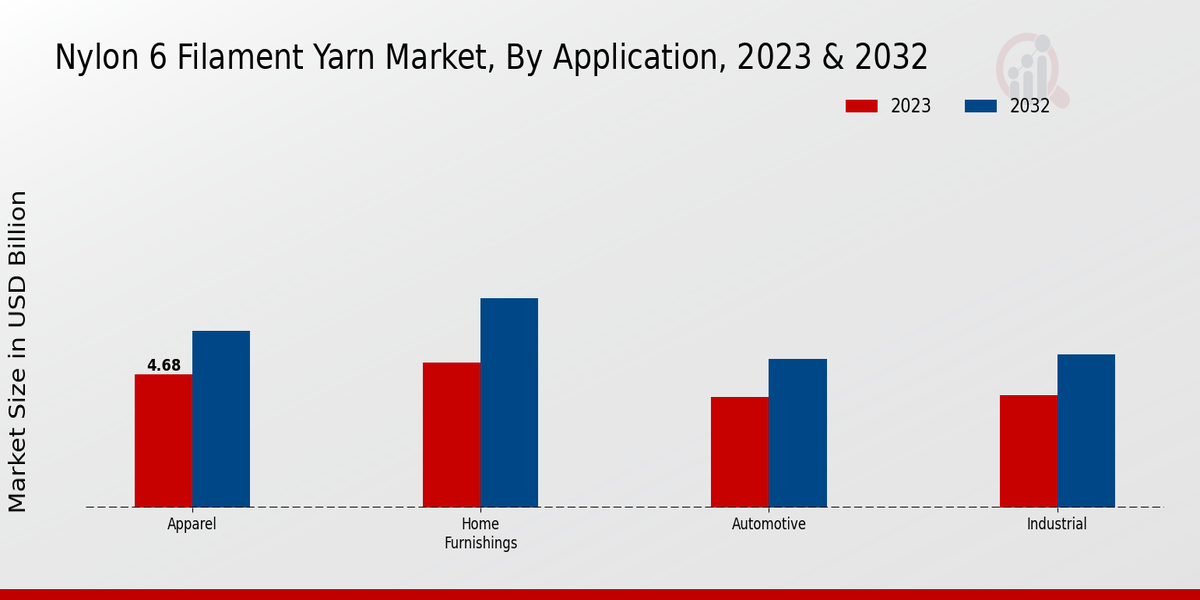 Nylon 6 Filament Yarn Market, By Application, 2023 & 2032

2023 2032

Market Size in USD Billion

4.68

Apparel

Home Furnishings

Automotive

Industrial