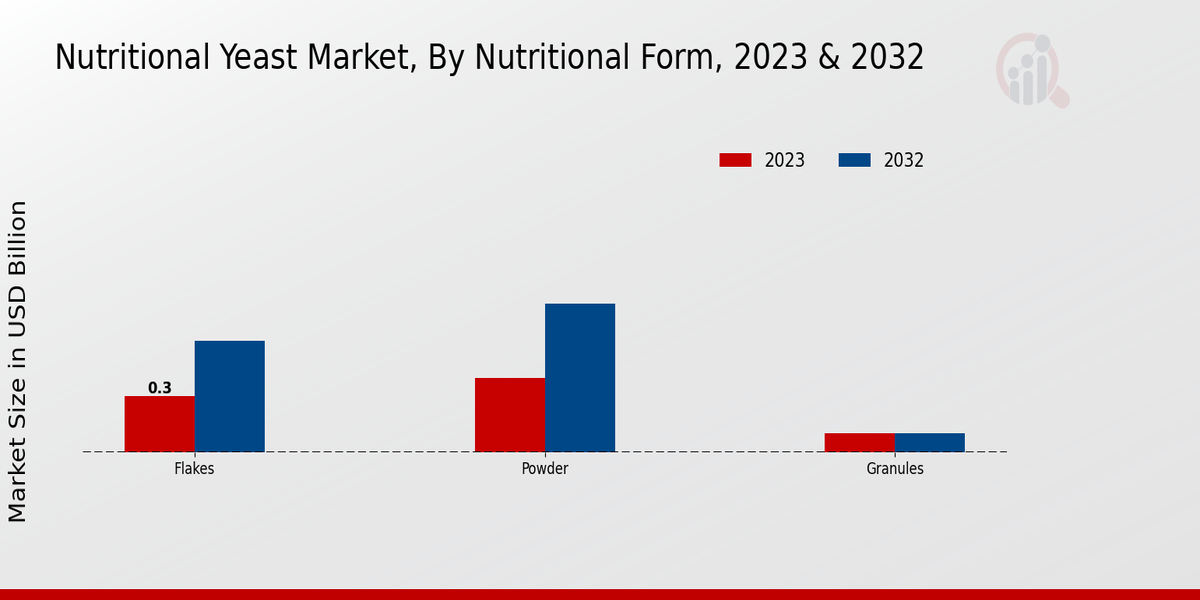 Nutritional Yeast Market, By Nutritional Form, 2023 & 2032

2023
2032

Market Size in USD Billion

0.3

Flakes
Powder
Granules