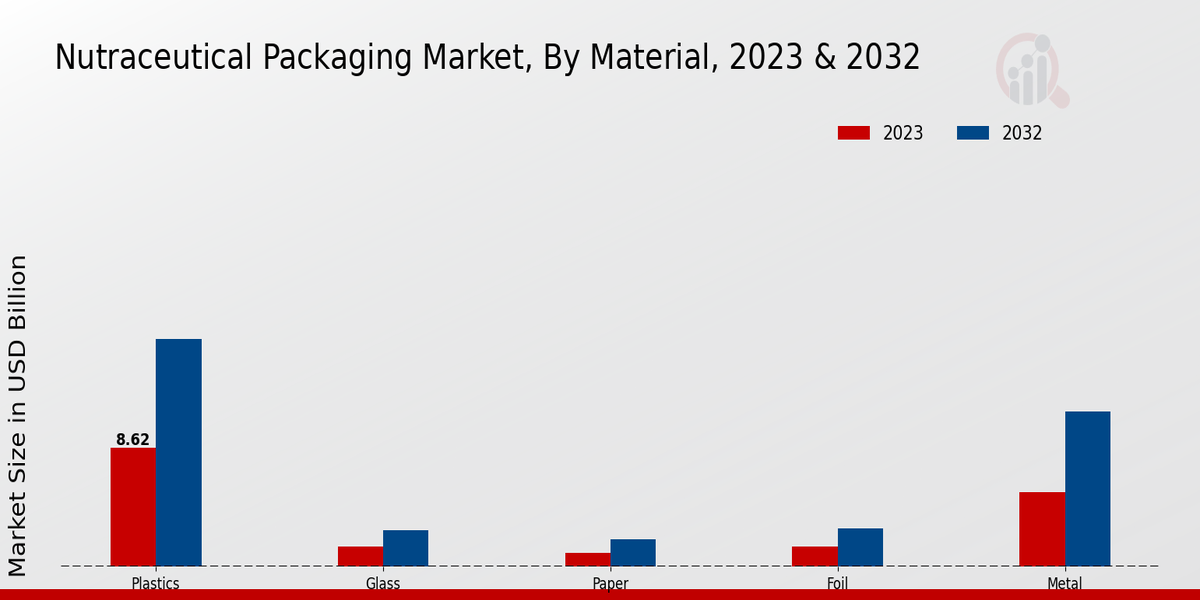 Nutraceutical Packaging Market, By Material, 2023 & 2032

2023
2032

Market Size in USD Billion

8.62

Plastics
Glass
Paper
Foil
Metal