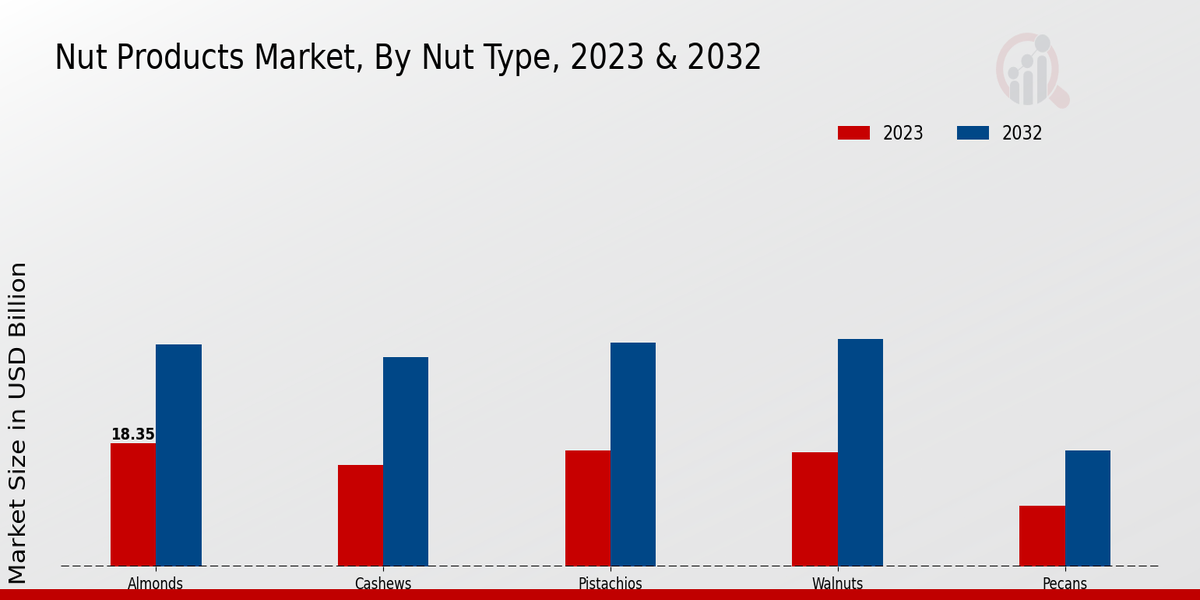 Nut Products Market, By Nut Type, 2023 & 2032

2023
2032

Market Size in USD Billion

18.35

Almonds
Cashews
Pistachios
Walnuts
Pecans