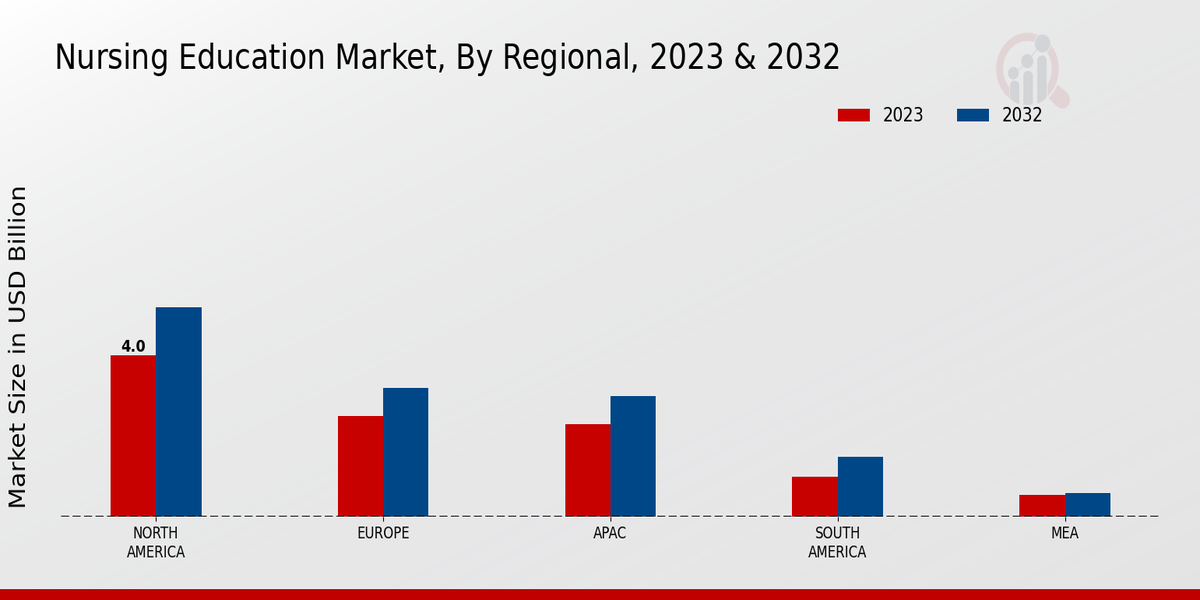 Nursing Education Market, By Regional, 2023 & 2032

2023 2032

Market Size in USD Billion

4.0

NORTH AMERICA

EUROPE

APAC

SOUTH AMERICA

MEA