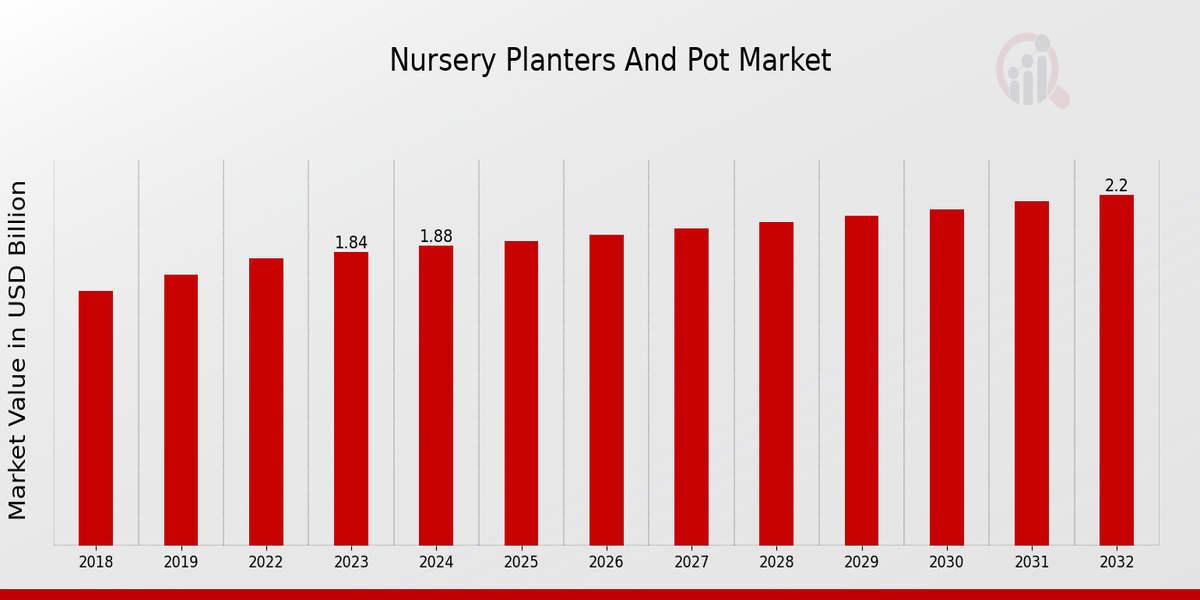 Nursery Planters And Pot Market

Market Value in USD Billion

1.84
1.88
2.2

2018
2019
2022
2023
2024
2025
2026
2027
2028
2029
2030
2031
2032