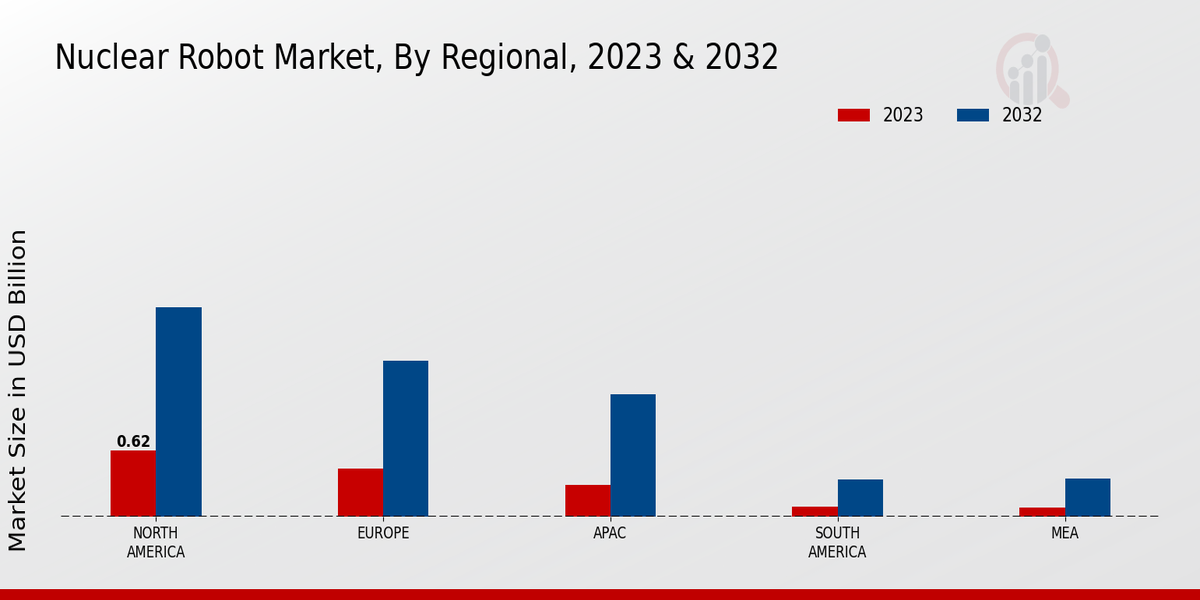 Nuclear Robot Market, By Regional, 2023 & 2032

2023
2032

Market Size in USD Billion

0.62

NORTH AMERICA
EUROPE
APAC
SOUTH AMERICA
MEA