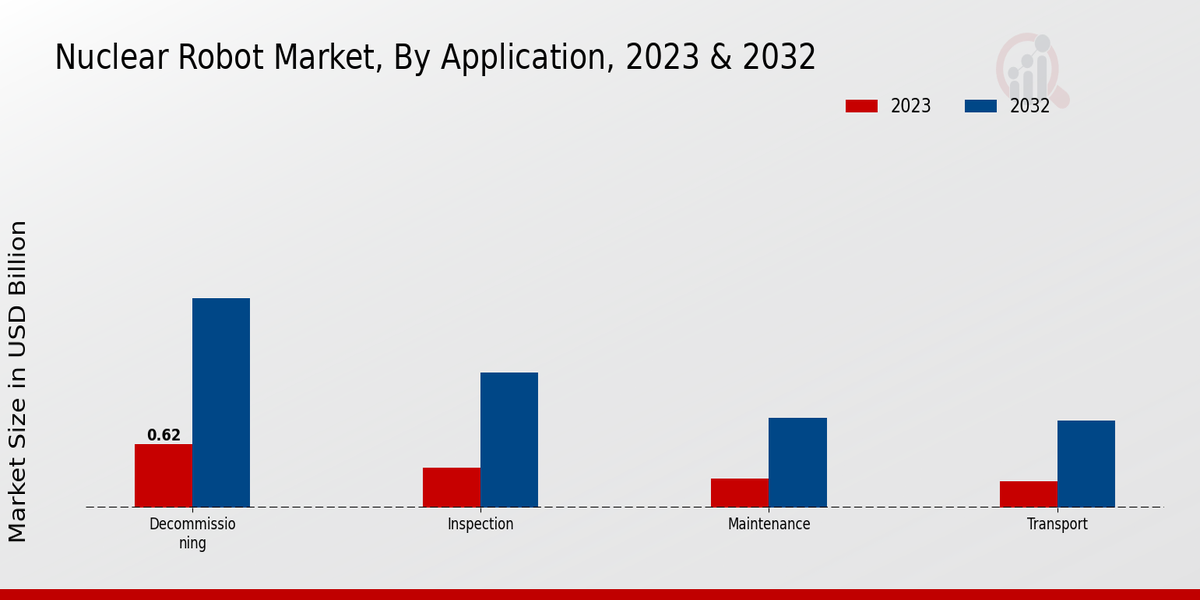 Nuclear Robot Market, By Application, 2023 & 2032

2023
2032

Market Size in USD Billion

0.62

Decommissioning

Inspection

Maintenance

Transport