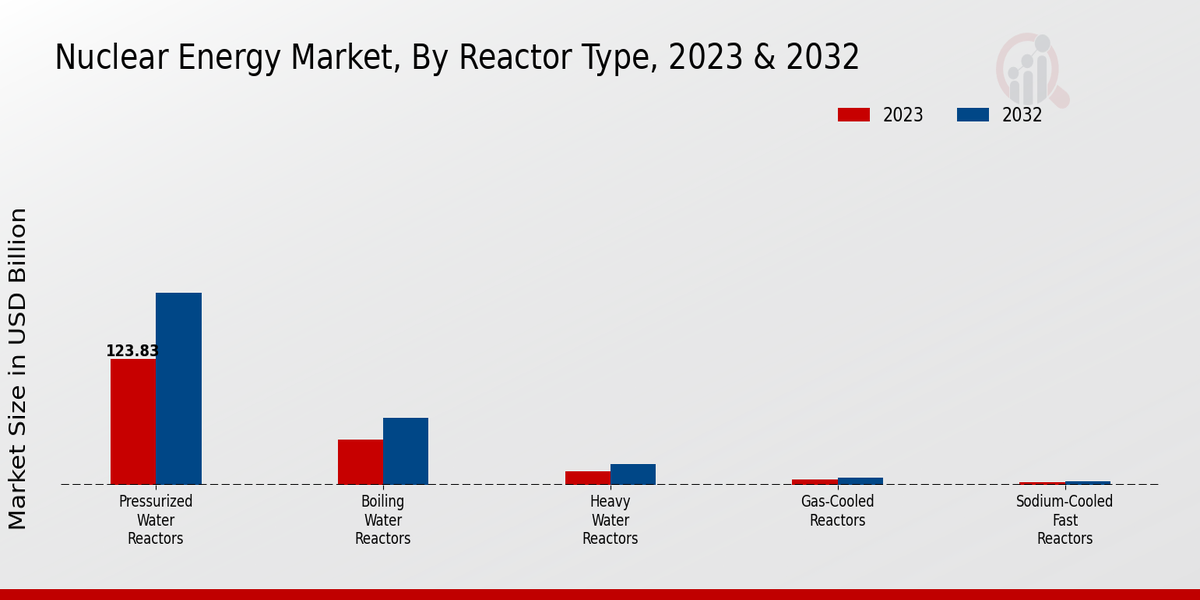 Nuclear Energy Market, By Reactor Type, 2023 & 2032

2023 2032

Market Size in USD Billion

123.83

Pressurized Water Reactors

Boiling Water Reactors

Heavy Water Reactors

Gas-Cooled Reactors

Sodium-Cooled Fast Reactors