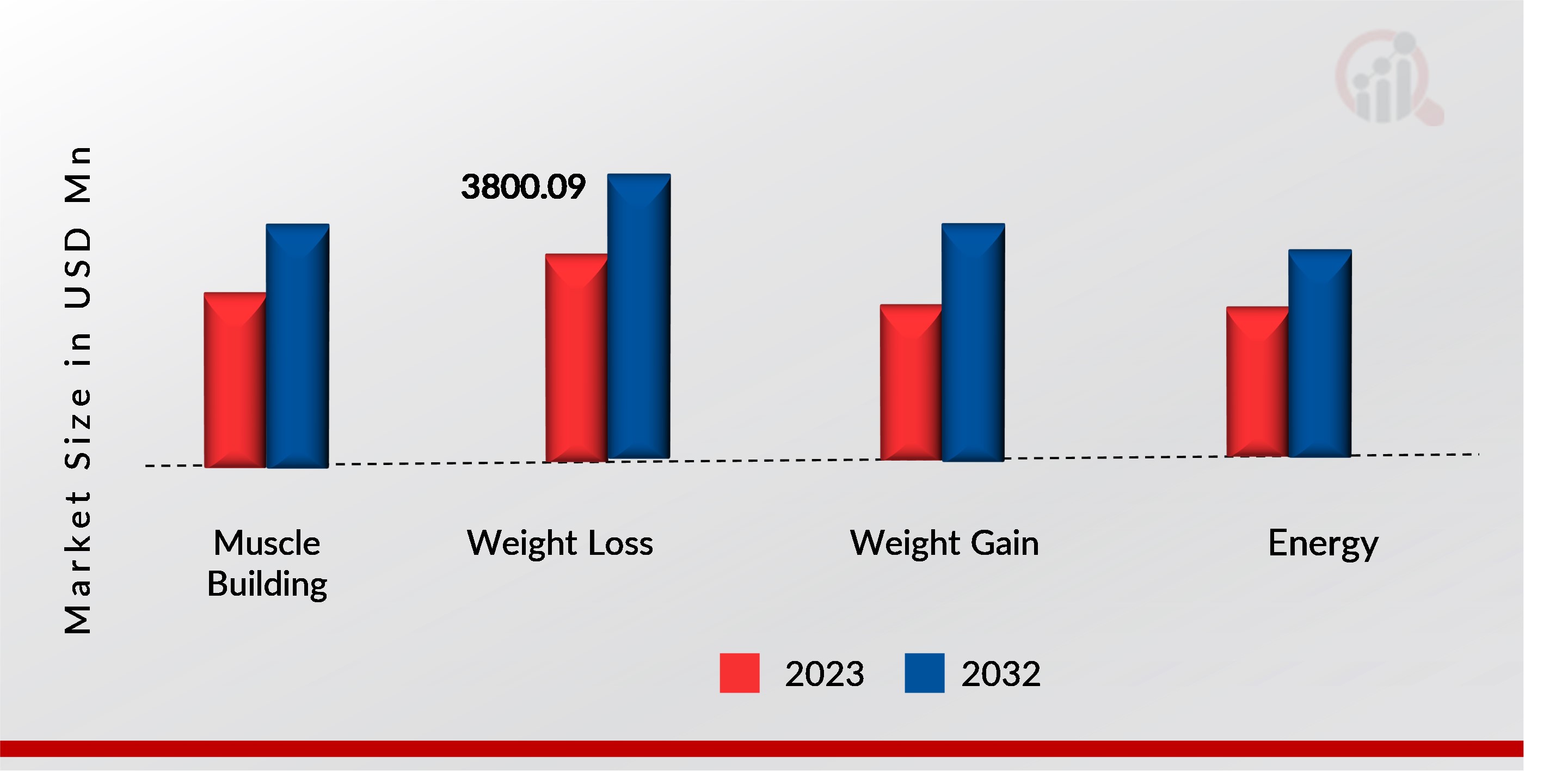 Market Size in USD Mn

3800.09

Muscle Building

Weight Loss

Weight Gain

Energy

2023

2032