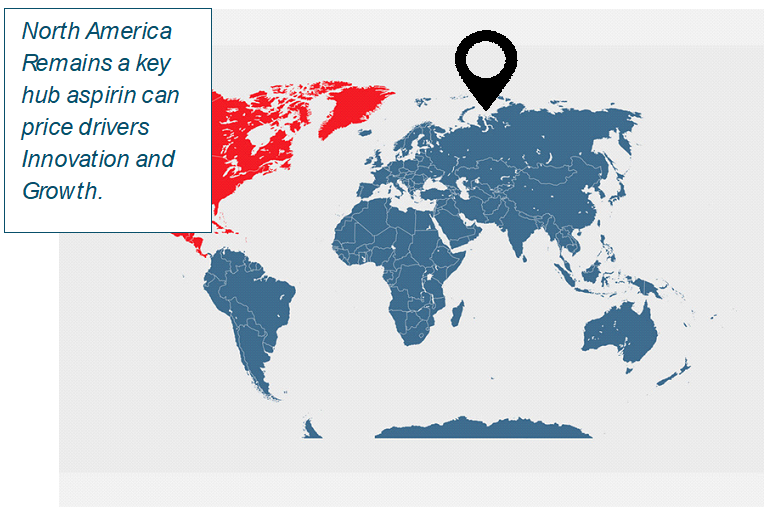 North America Remains a key hub aspirin can price drivers Innovation and Growth.