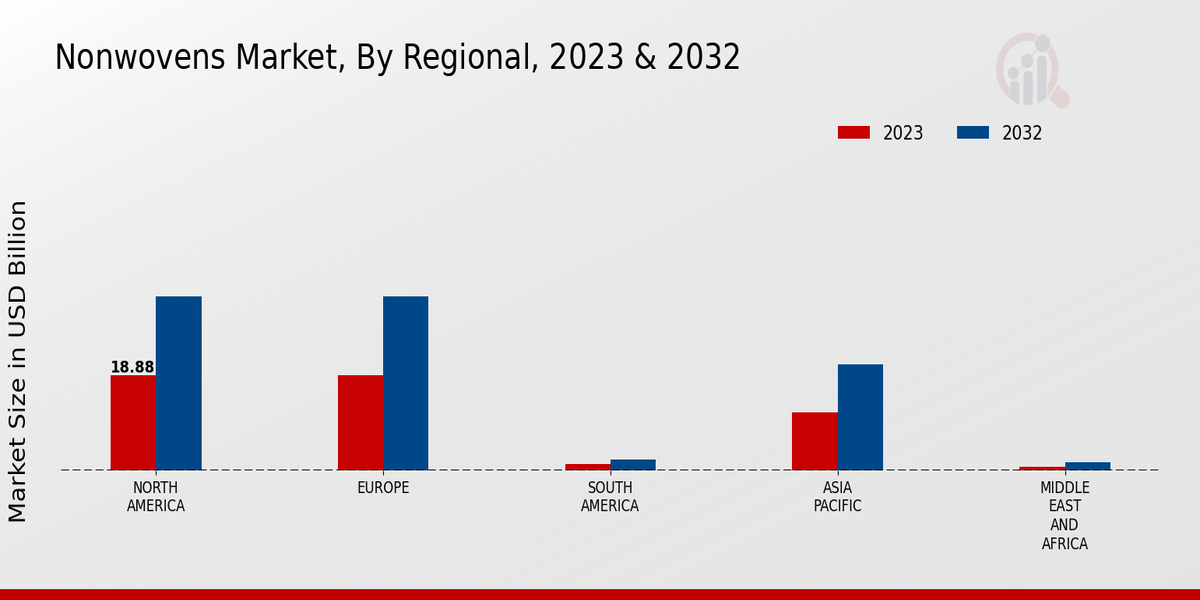 Nonwovens Market, By Regional, 2023 & 2032

2023
2032

Market Size in USD Billion

18.88

NORTH AMERICA
EUROPE
SOUTH AMERICA
ASIA PACIFIC
MIDDLE EAST AND AFRICA