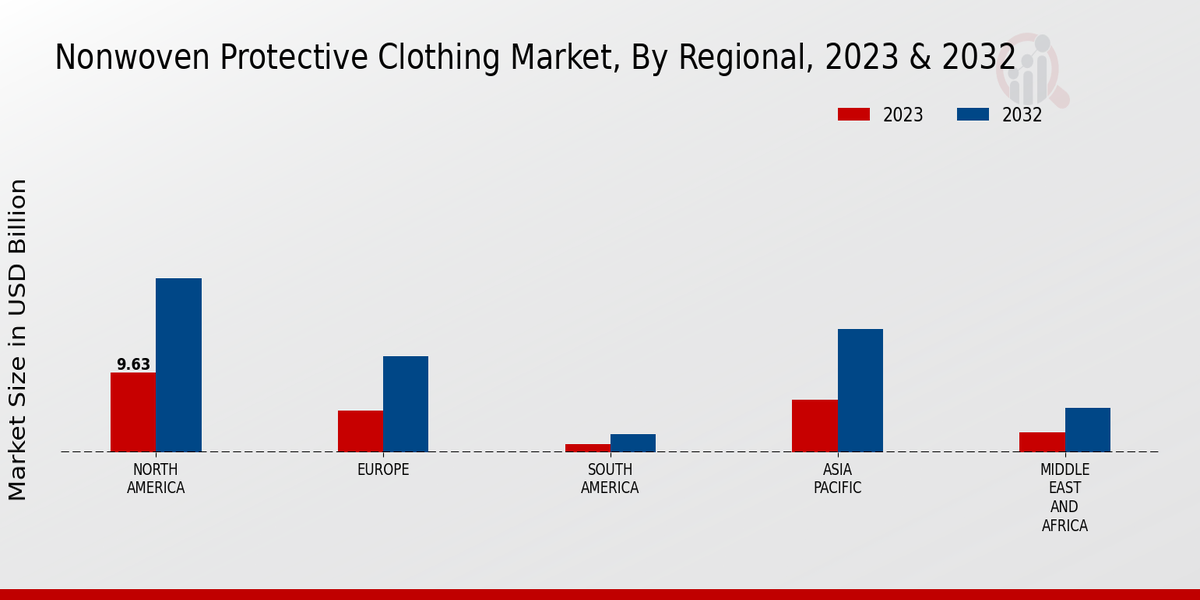 Nonwoven Protective Clothing Market, By Regional, 2023 & 2032

2023
2032

Market Size in USD Billion

9.63

NORTH AMERICA
EUROPE
SOUTH AMERICA
ASIA PACIFIC
MIDDLE EAST AND AFRICA