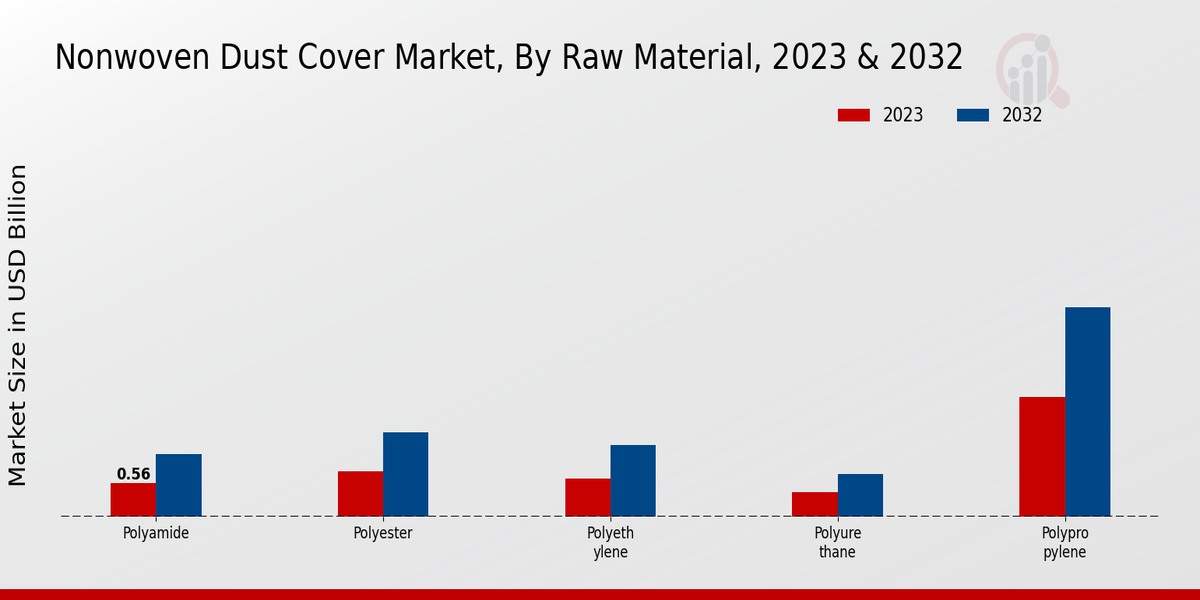 Nonwoven Dust Cover Market, By Raw Material, 2023 & 2032

2023 2032

Market Size in USD Billion

0.56

Polyamide

Polyester

Polyeth ylene

Polyure thane

Polypro pylene