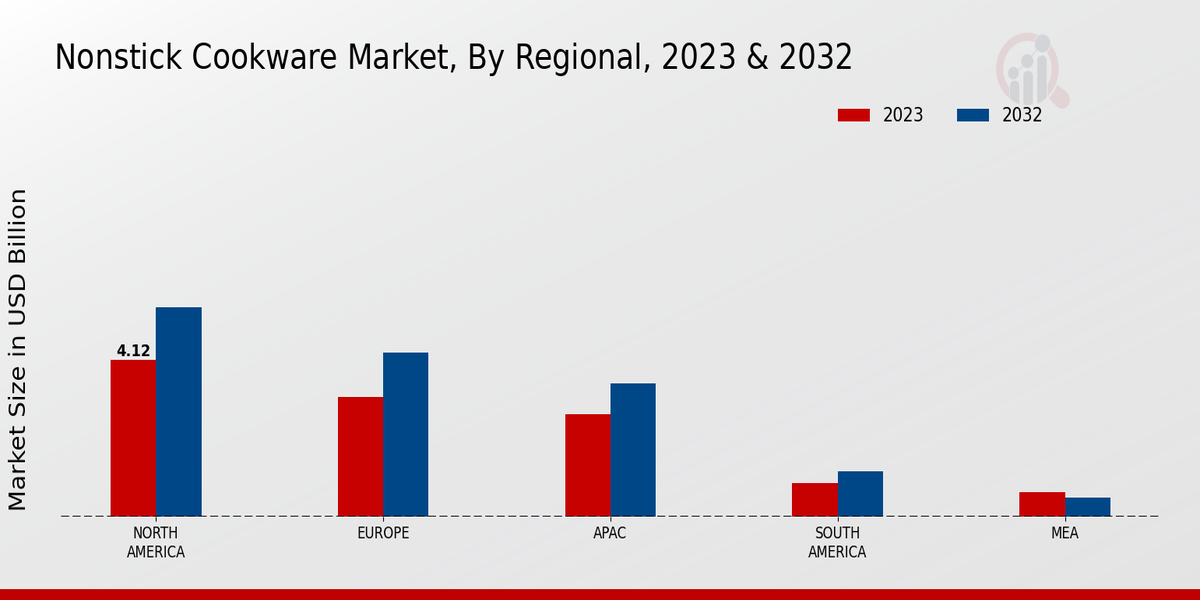 Nonstick Cookware Market, By Regional, 2023 & 2032

2023
2032

Market Size in USD Billion

4.12

NORTH AMERICA
EUROPE
APAC
SOUTH AMERICA
MEA