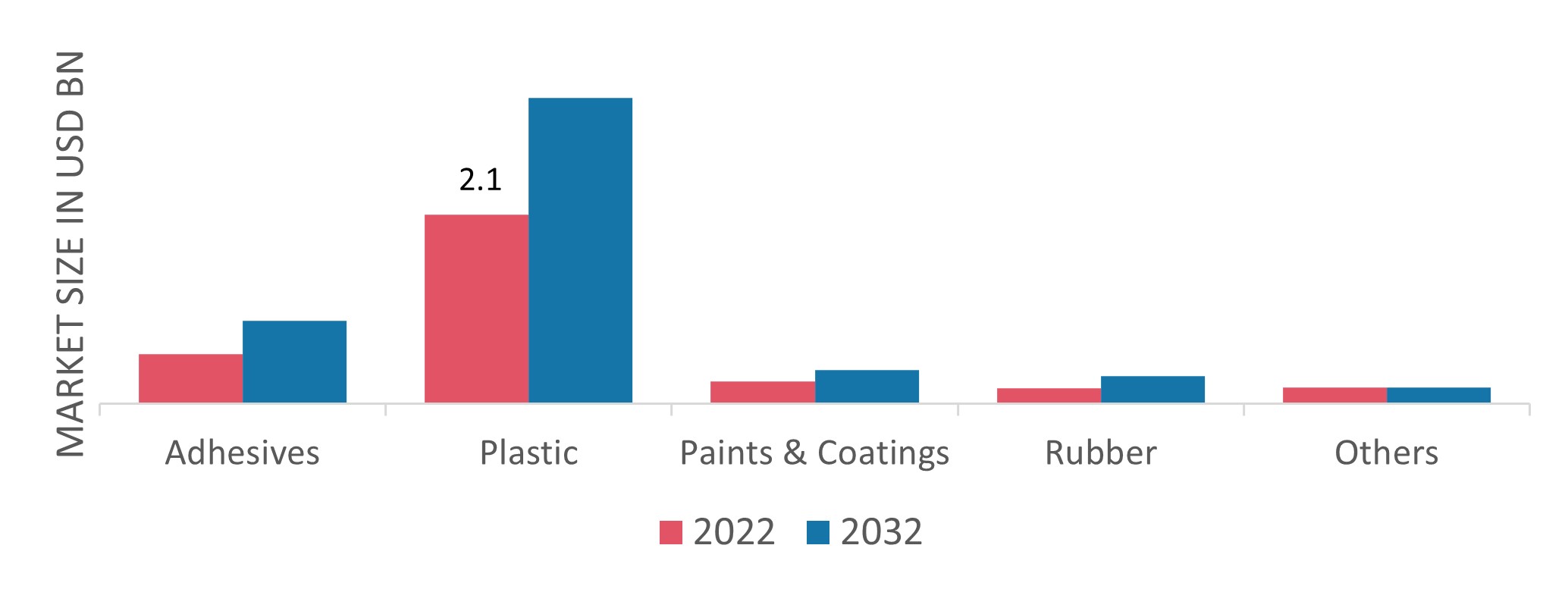 MARKET SIZE IN USD BN

2.1

Adhesives
Plastic
Paints & Coatings
Rubber
Others

2022
2032