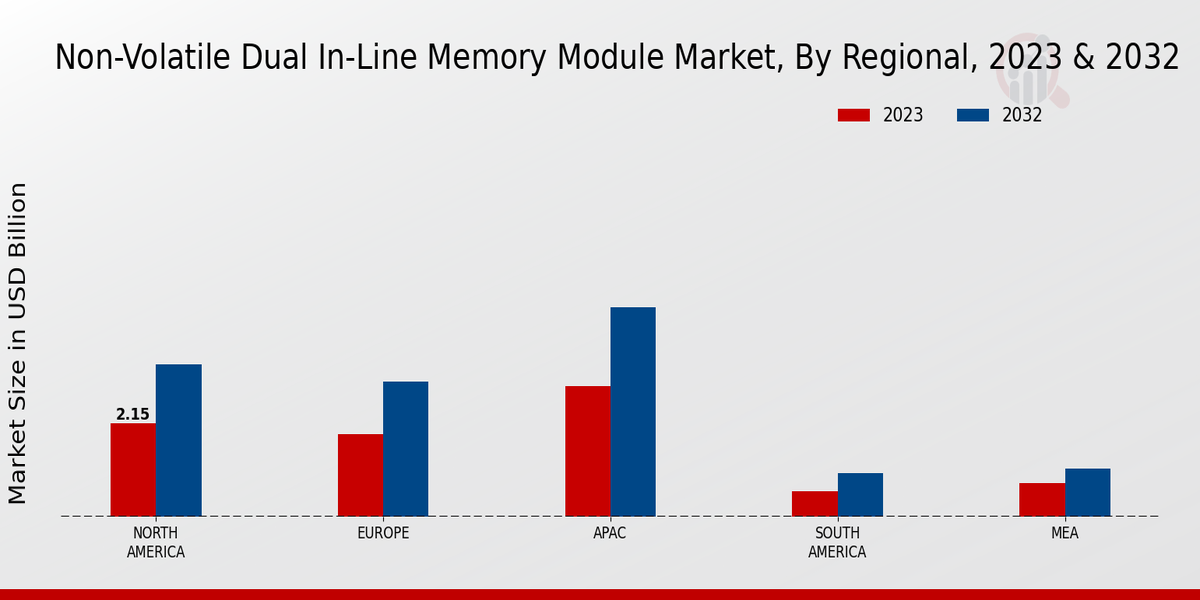 Non-Volatile Dual In-Line Memory Module Market, By Regional, 2023 & 2032

2023 2032

Market Size in USD Billion

2.15

NORTH AMERICA

EUROPE

APAC

SOUTH AMERICA

MEA