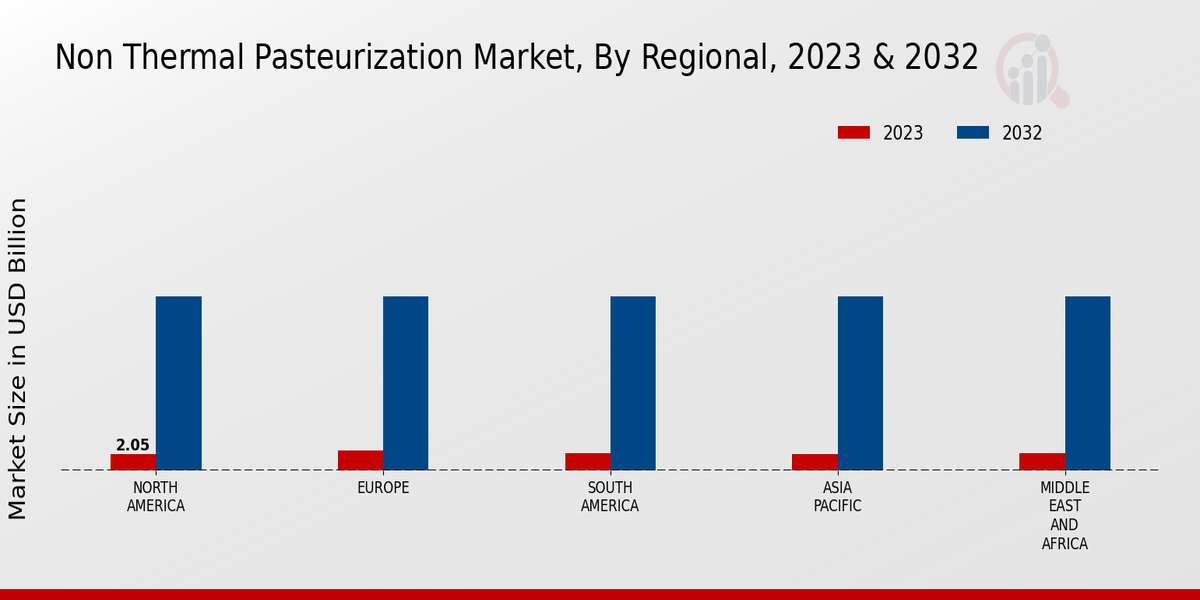 Non Thermal Pasteurization Market, By Regional, 2023 & 2032

2023 2032

Market Size in USD Billion

2.05

NORTH AMERICA

EUROPE

SOUTH AMERICA

ASIA PACIFIC

MIDDLE EAST AND AFRICA