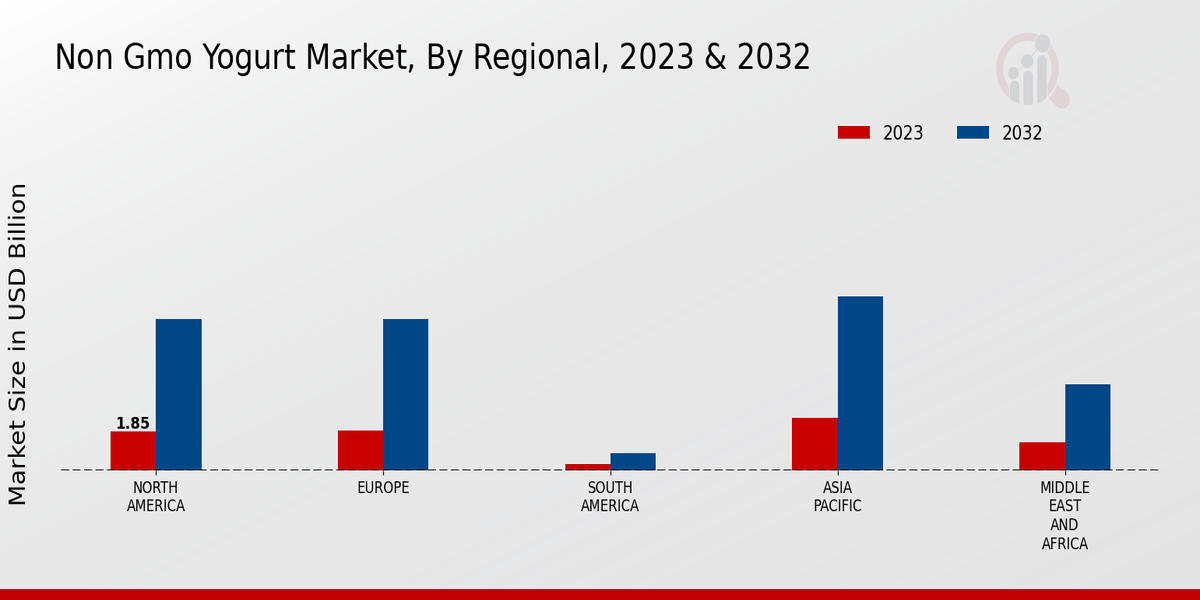 Non Gmo Yogurt Market, By Regional, 2023 & 2032

2023 2032

Market Size in USD Billion

1.85

NORTH AMERICA

EUROPE

SOUTH AMERICA

ASIA PACIFIC

MIDDLE EAST AND AFRICA