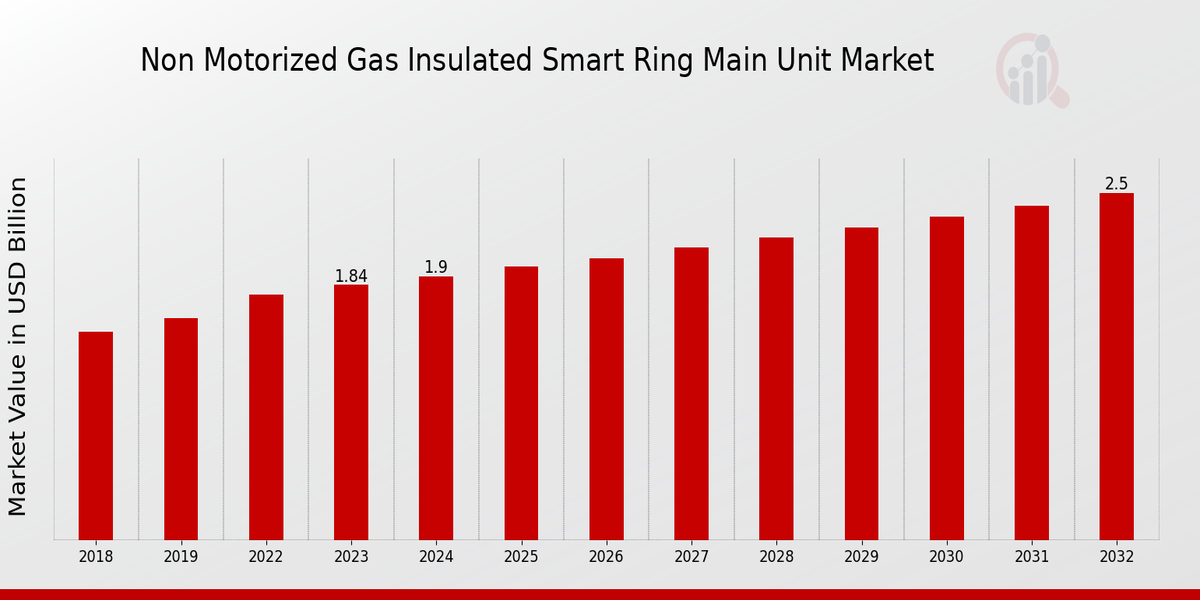 Non Motorized Gas Insulated Smart Ring Main Unit Market

Market Value in USD Billion

1.84
1.9
2.5

2018
2019
2022
2023
2024
2025
2026
2027
2028
2029
2030
2031
2032