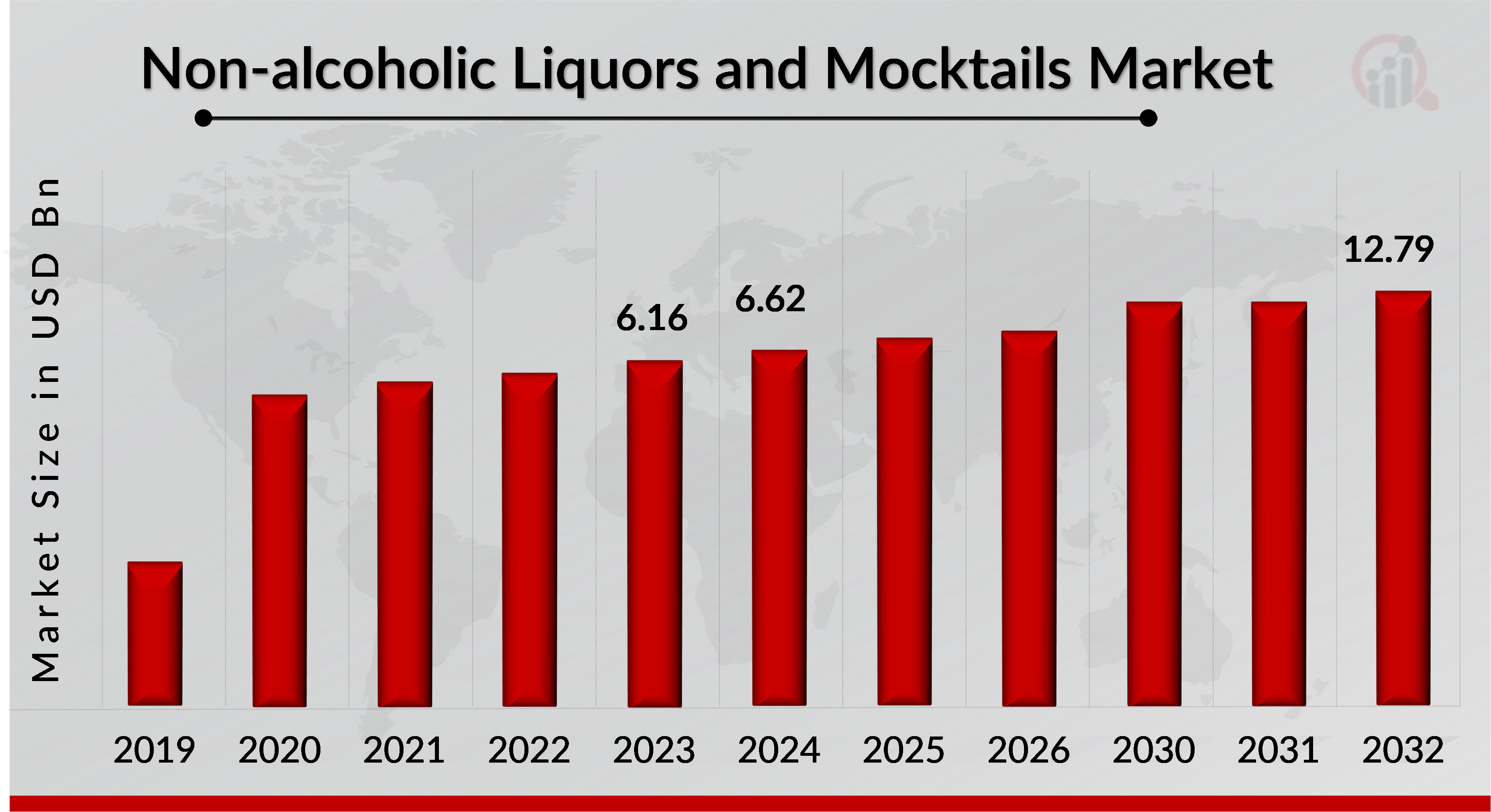 Non-alcoholic Liquors and Mocktails Market

Market Size in USD Bn

6.16
6.62
12.79

2019
2020
2021
2022
2023
2024
2025
2026
2030
2031
2032