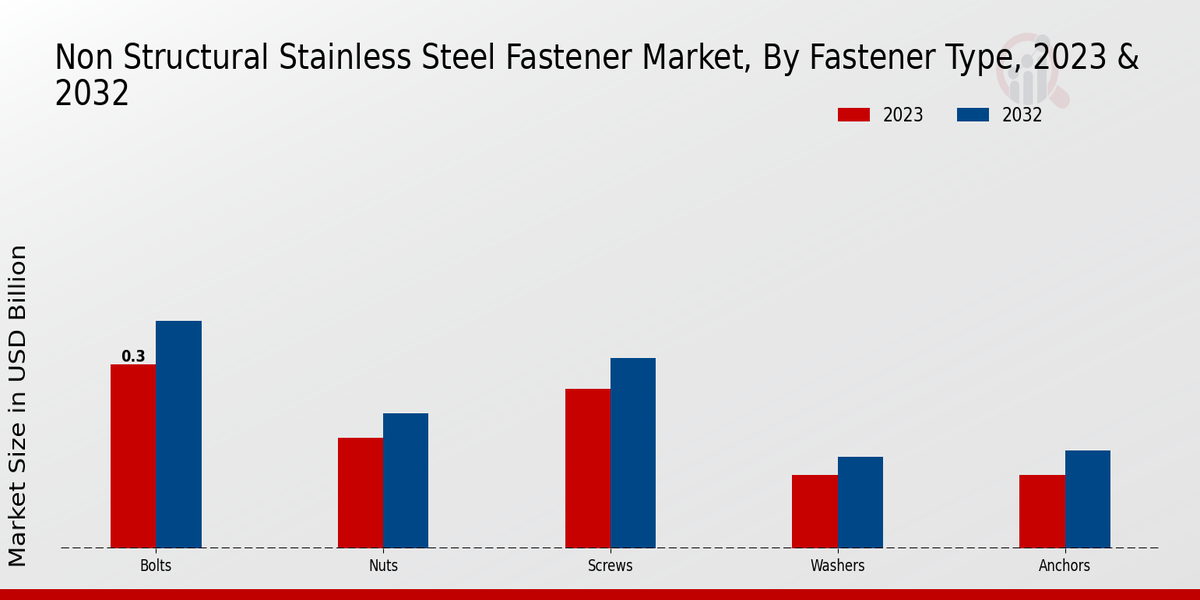 Non Structural Stainless Steel Fastener Market, By Fastener Type, 2023 & 2032

2023
2032

Market Size in USD Billion

0.3

Bolts
Nuts
Screws
Washers
Anchors