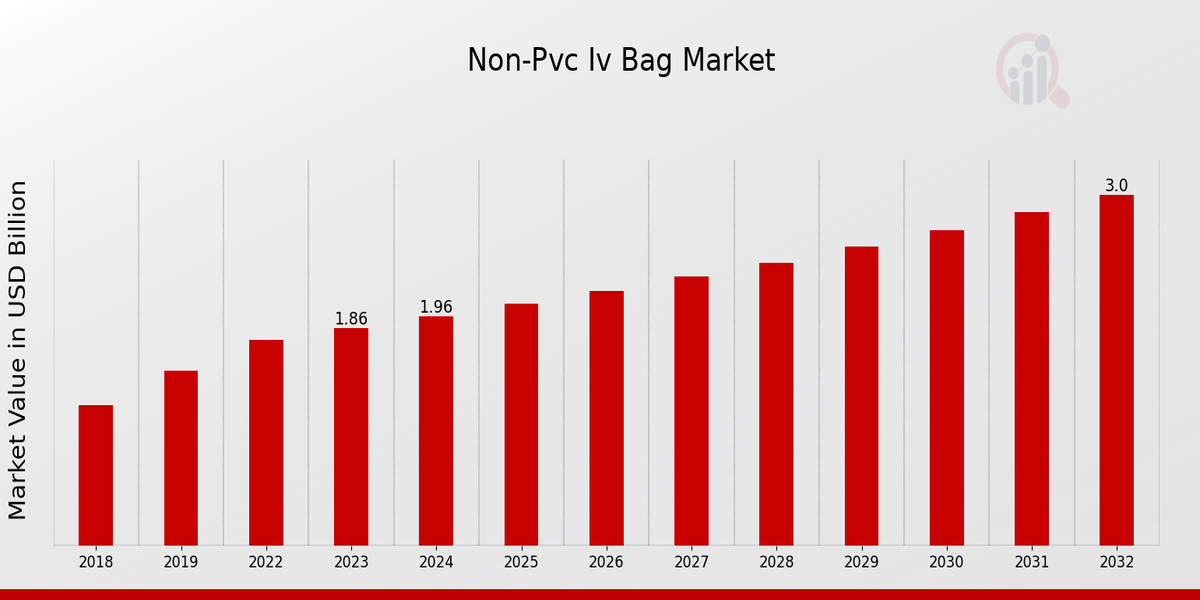 Non-Pvc Iv Bag Market

Market Value in USD Billion

1.86
1.96
3.0

2018
2019
2022
2023
2024
2025
2026
2027
2028
2029
2030
2031
2032