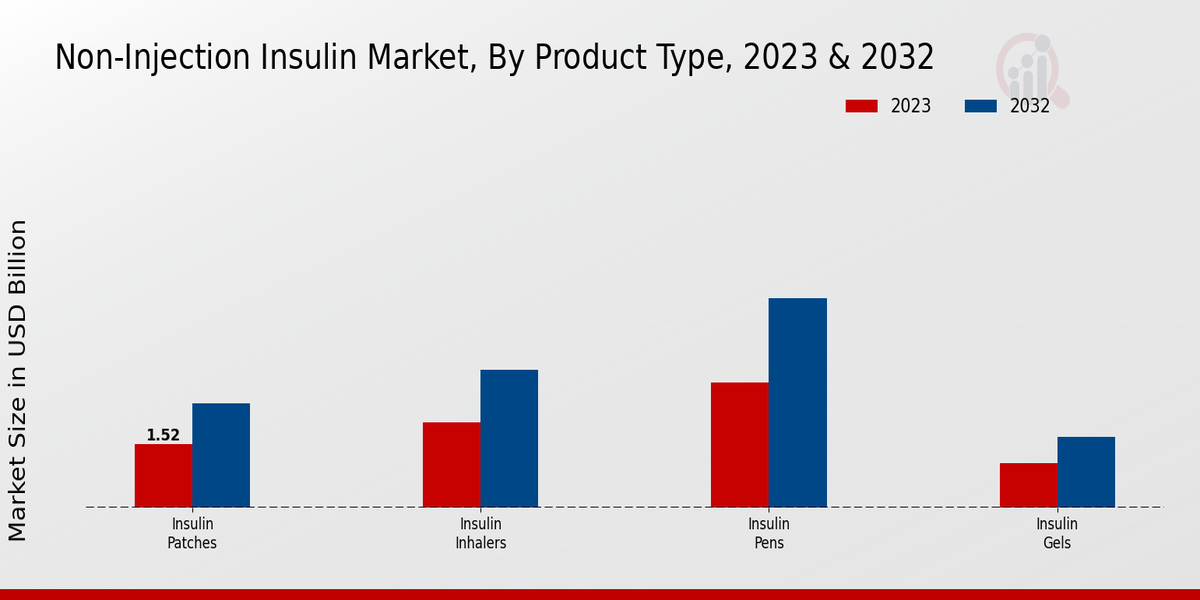 Non-Injection Insulin Market, By Product Type, 2023 & 2032

2023
2032

Market Size in USD Billion

1.52

Insulin Patches

Insulin Inhalers

Insulin Pens

Insulin Gels