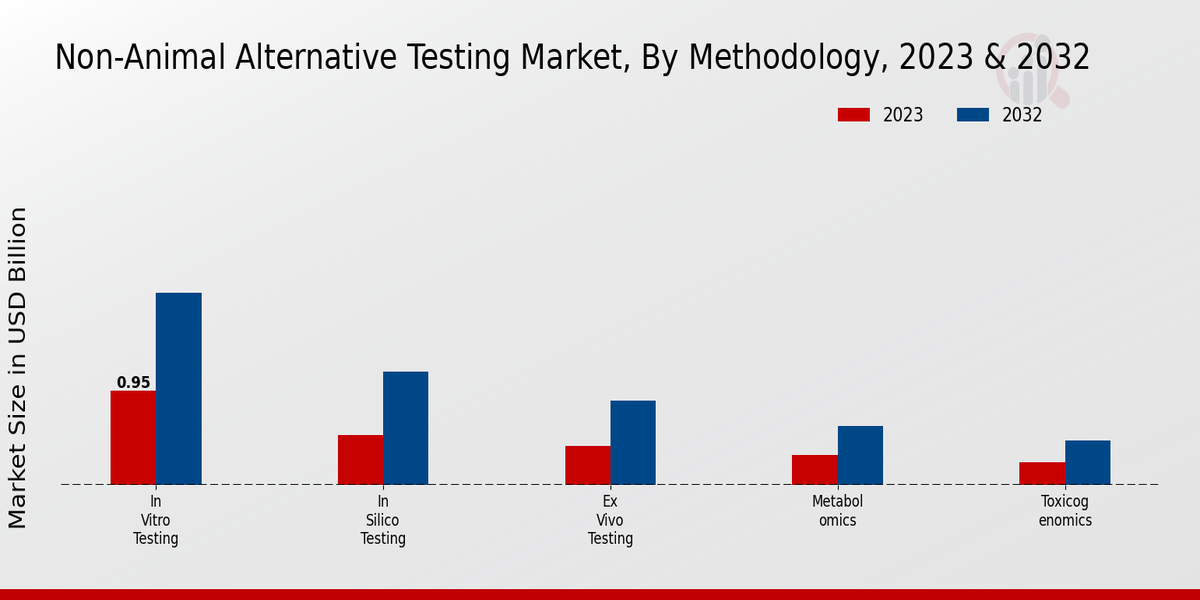 Non-Animal Alternative Testing Market, By Methodology, 2023 & 2032

2023
2032

Market Size in USD Billion

0.95

In Vitro Testing

In Silico Testing

Ex Vivo Testing

Metabol omics

Toxicog enomics