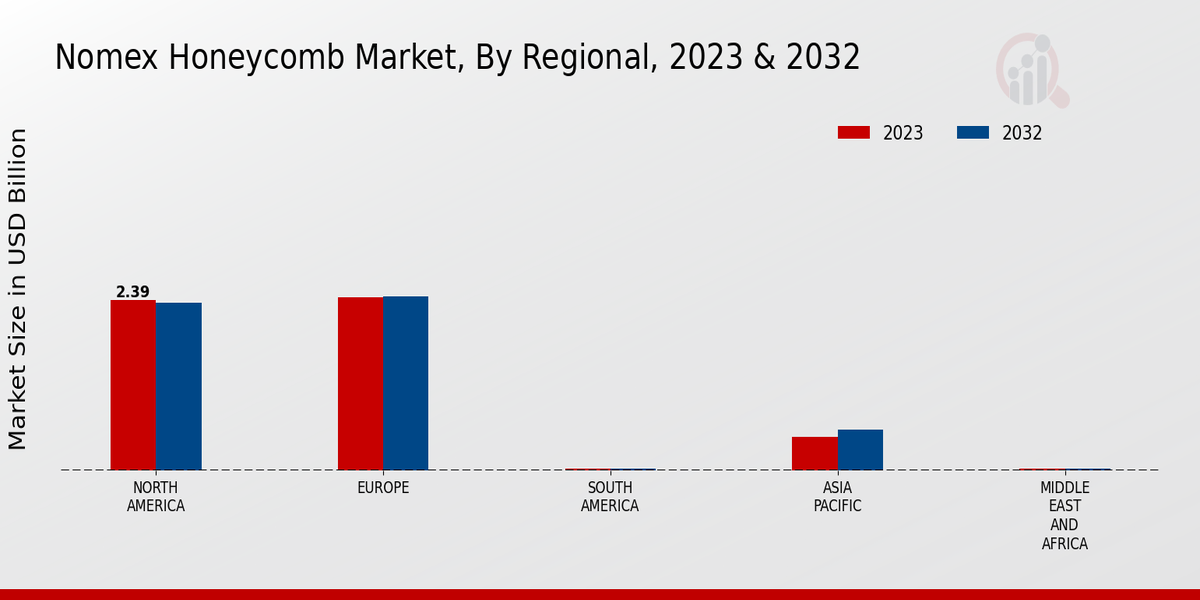 Nomex Honeycomb Market, By Regional, 2023 & 2032

2023
2032

Market Size in USD Billion

2.39

NORTH AMERICA

EUROPE

SOUTH AMERICA

ASIA PACIFIC

MIDDLE EAST AND AFRICA