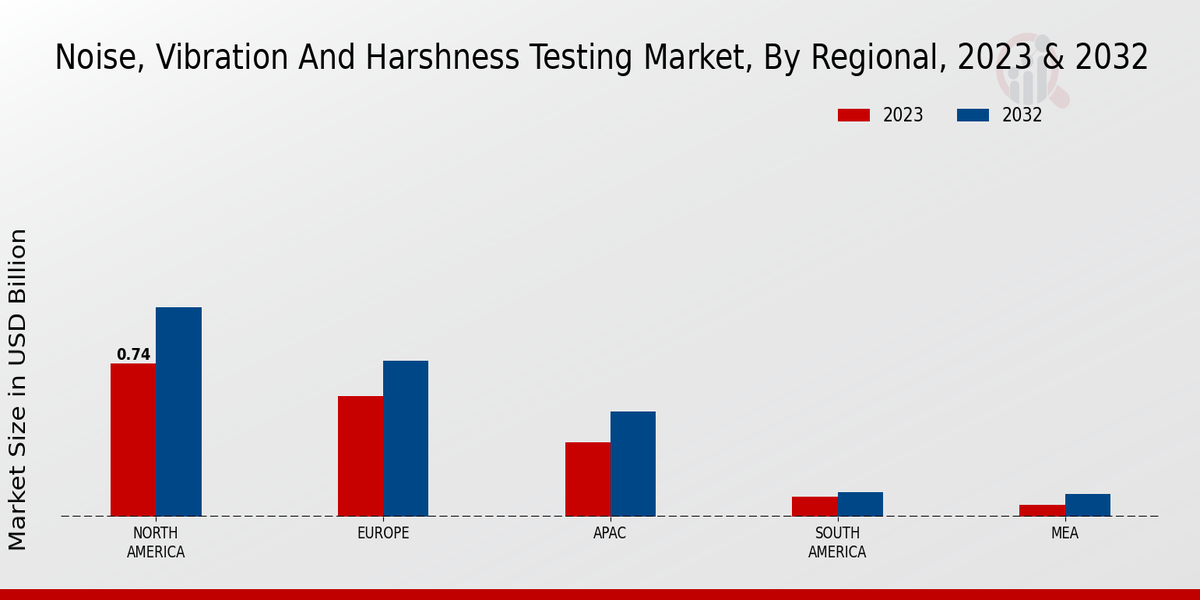 Noise, Vibration And Harshness Testing Market, By Regional, 2023 & 2032

2023
2032

Market Size in USD Billion

0.74

NORTH AMERICA
EUROPE
APAC
SOUTH AMERICA
MEA