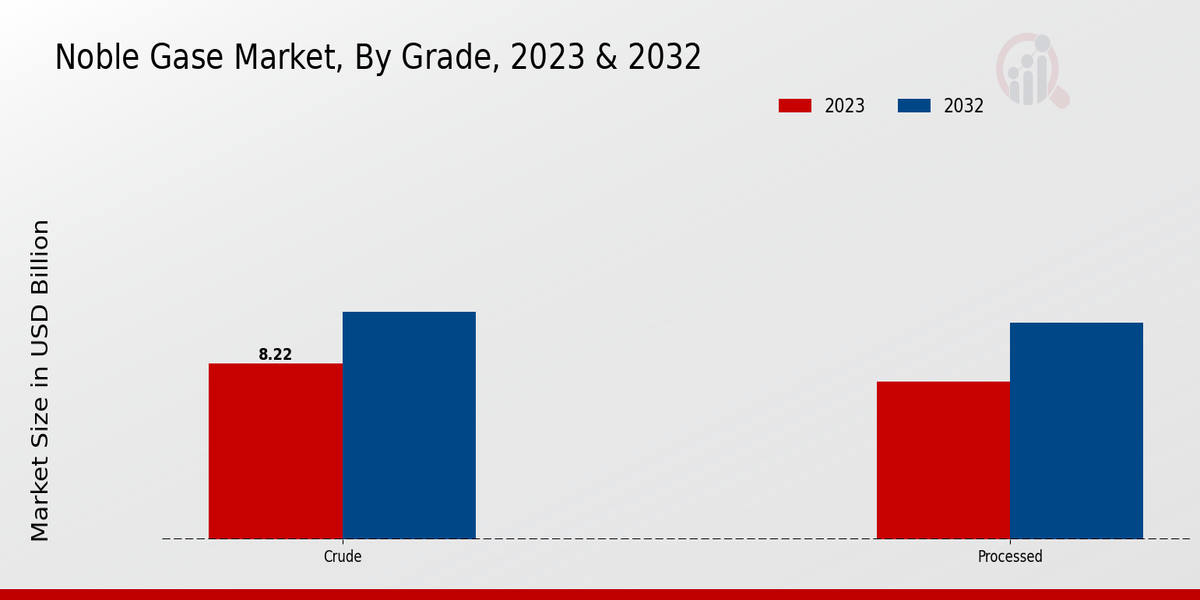 Noble Gase Market, By Grade, 2023 & 2032

2023
2032

Market Size in USD Billion

8.22

Crude
Processed