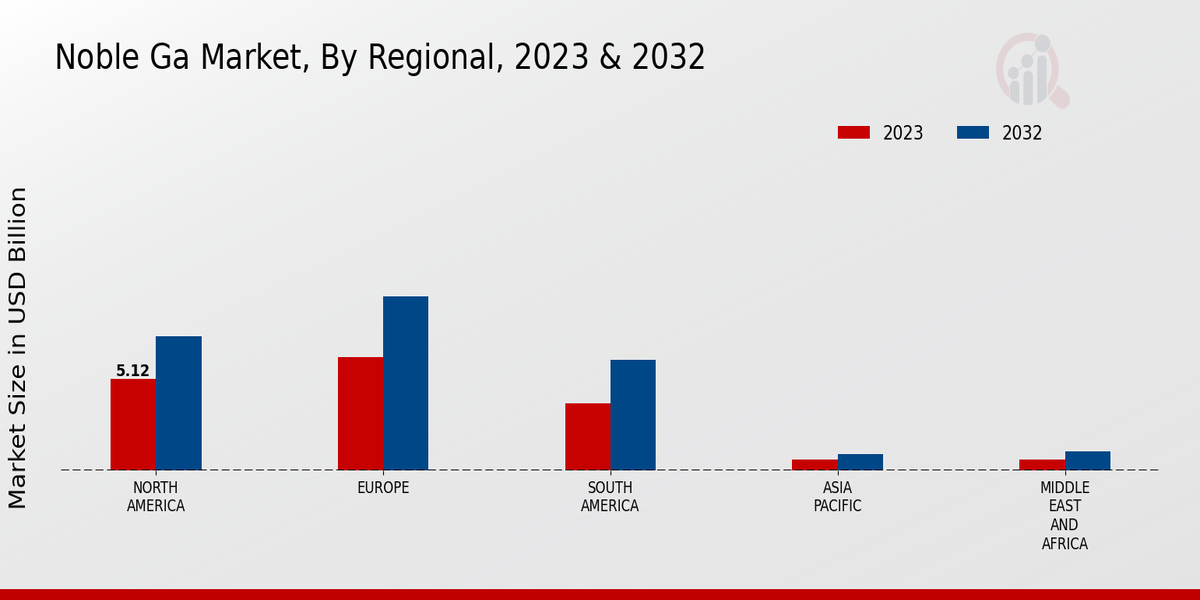 Noble Ga Market, By Regional, 2023 & 2032

2023
2032

Market Size in USD Billion

5.12

NORTH AMERICA
EUROPE
SOUTH AMERICA
ASIA PACIFIC
MIDDLE EAST AND AFRICA