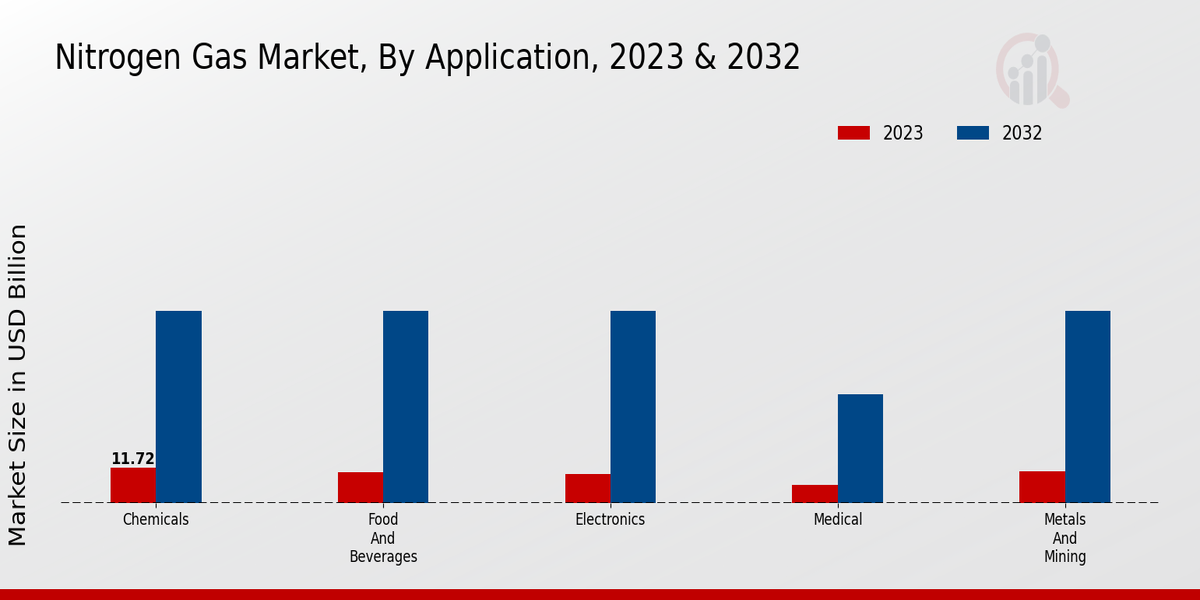 Nitrogen Gas Market, By Application, 2023 & 2032

2023
2032

Market Size in USD Billion

11.72

Chemicals
Food And Beverages
Electronics
Medical
Metals And Mining