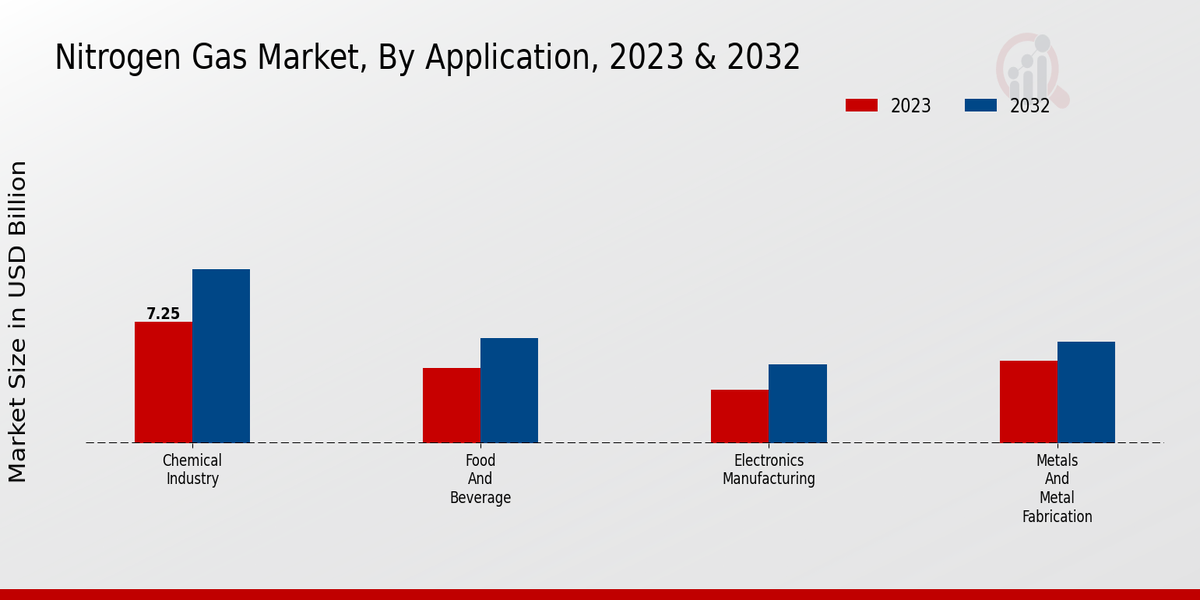 Nitrogen Gas Market, By Application, 2023 & 2032

2023
2032

Market Size in USD Billion

7.25

Chemical Industry

Food And Beverage

Electronics Manufacturing

Metals And Metal Fabrication