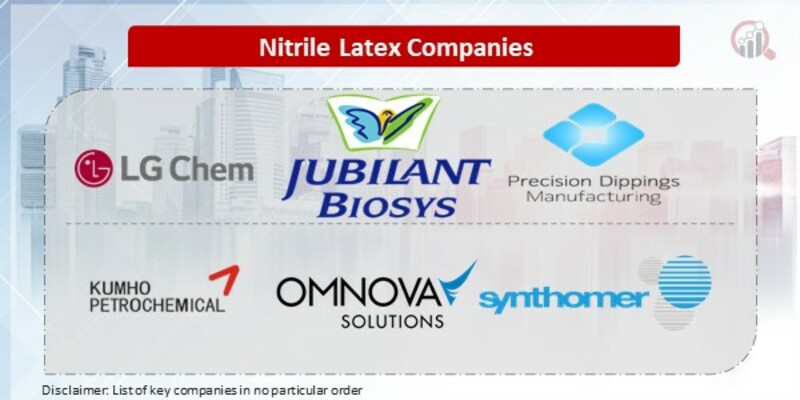 Nitrile Latex Companies

LG Chem

JUBILANT BIOSYS

Precision Dippings Manufacturing

KUMHO PETROCHEMICAL

OMNOVA SOLUTIONS

synthomer

Disclaimer: List of key companies in no particular order