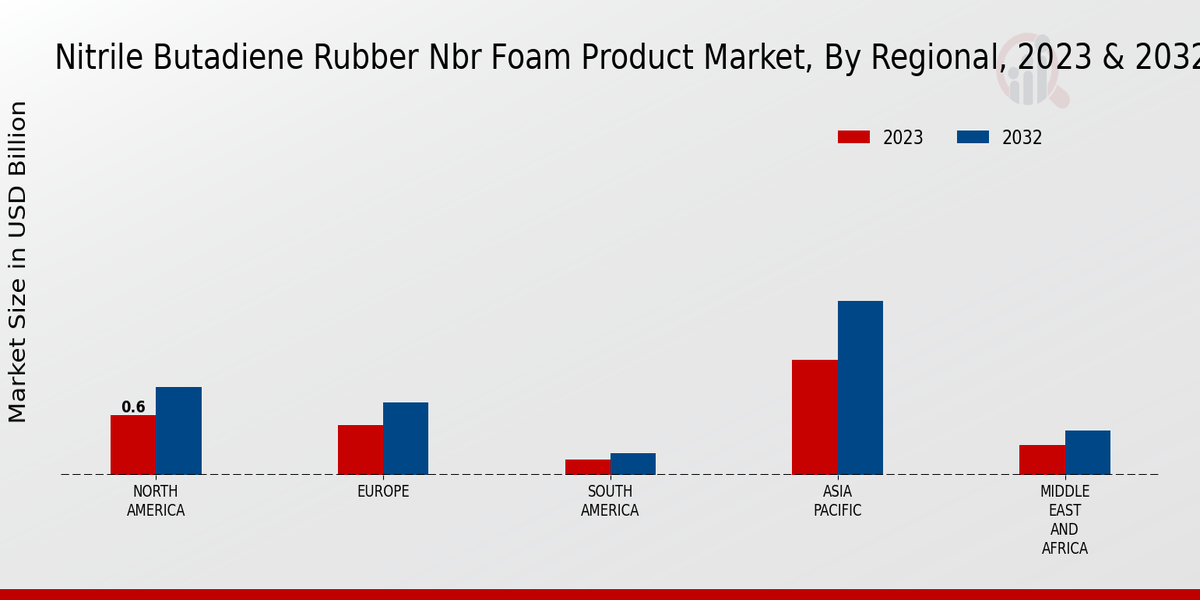 Nitrile Butadiene Rubber Nbr Foam Product Market, By Regional, 2023 & 2032

2023
2032

Market Size in USD Billion

0.6

NORTH AMERICA
EUROPE
SOUTH AMERICA
ASIA PACIFIC
MIDDLE EAST AND AFRICA