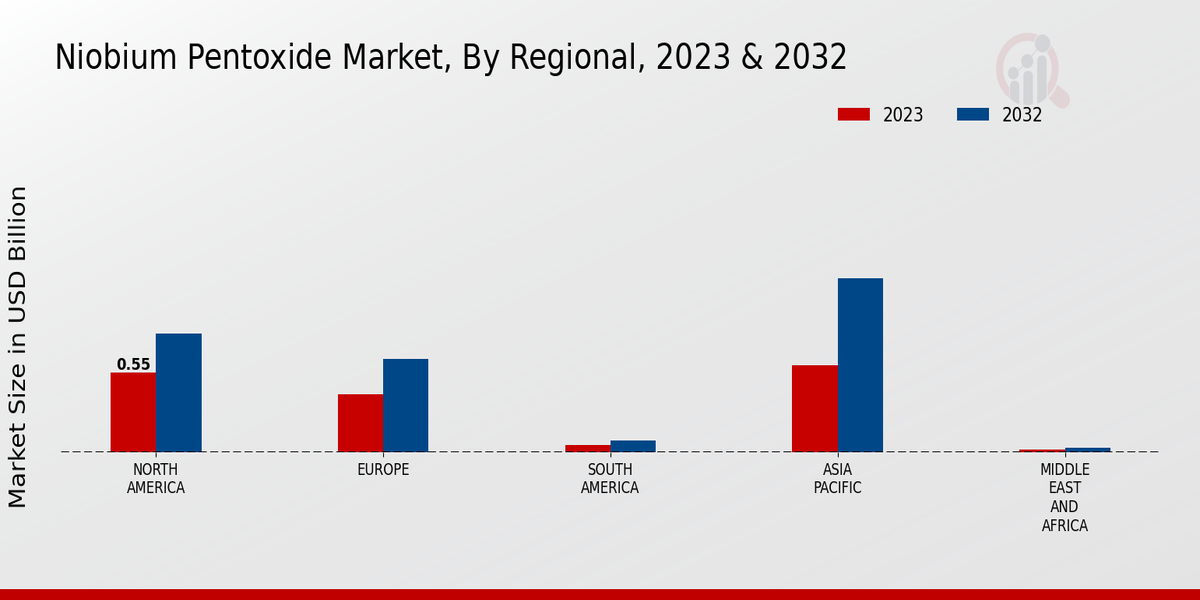 Niobium Pentoxide Market, By Regional, 2023 & 2032

2023
2032

Market Size in USD Billion

0.55

NORTH AMERICA
EUROPE
SOUTH AMERICA
ASIA PACIFIC
MIDDLE EAST AND AFRICA