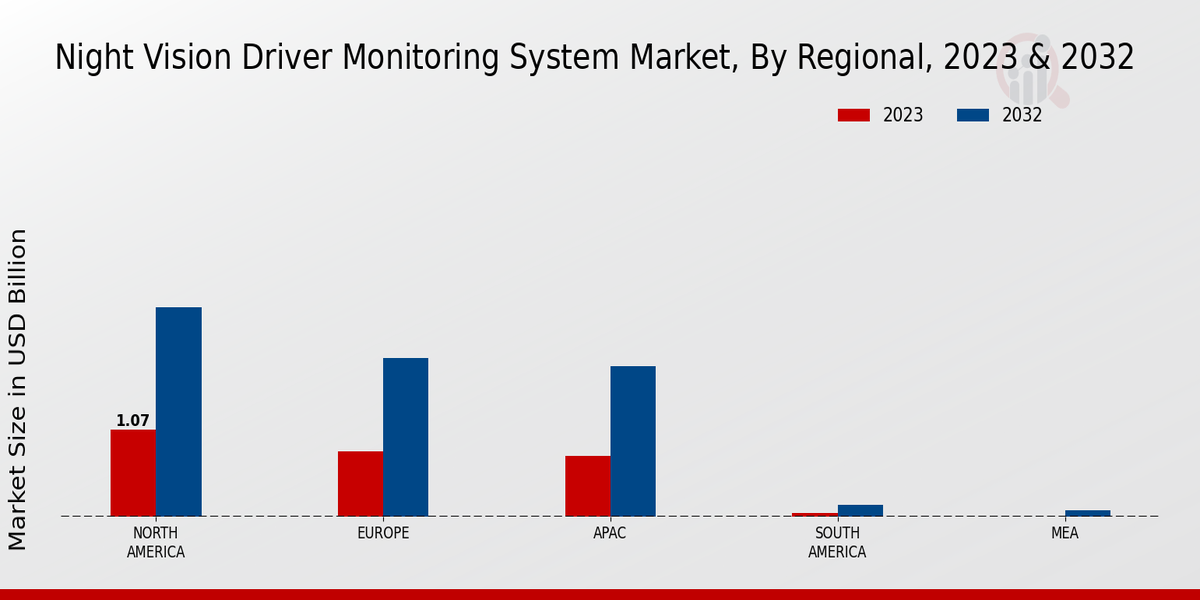 Night Vision Driver Monitoring System Market, By Regional, 2023 & 2032

2023
2032

Market Size in USD Billion

1.07

NORTH AMERICA
EUROPE
APAC
SOUTH AMERICA
MEA