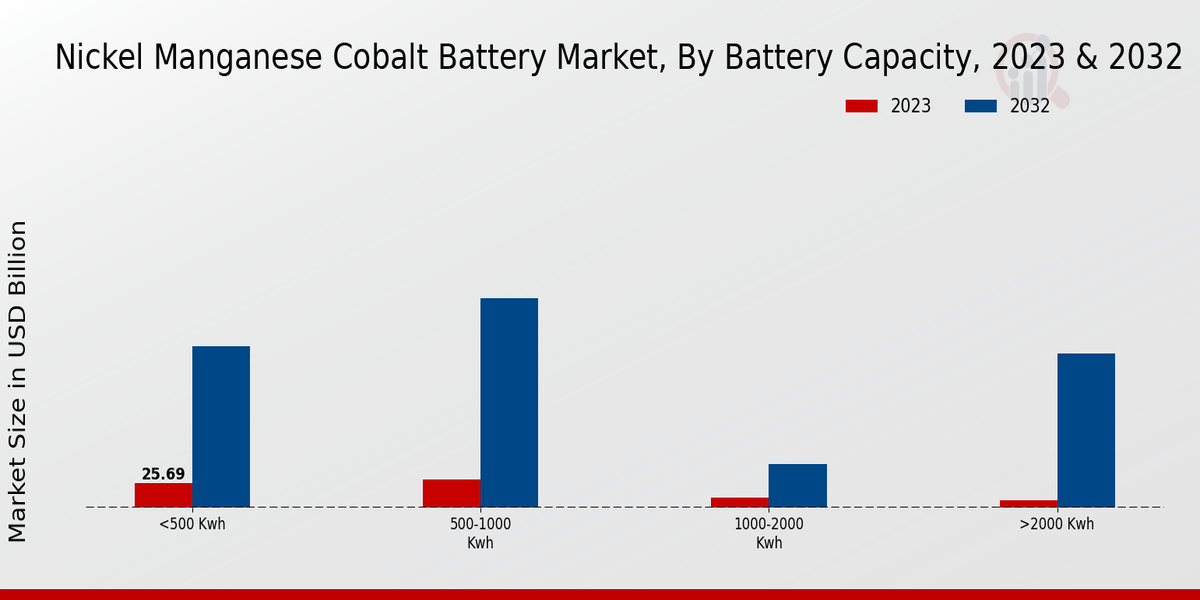 Nickel Manganese Cobalt Battery Market, By Battery Capacity, 2023 & 2032

2023
2032

Market Size in USD Billion

25.69

<500 Kwh
500-1000 Kwh
1000-2000 Kwh
>2000 Kwh