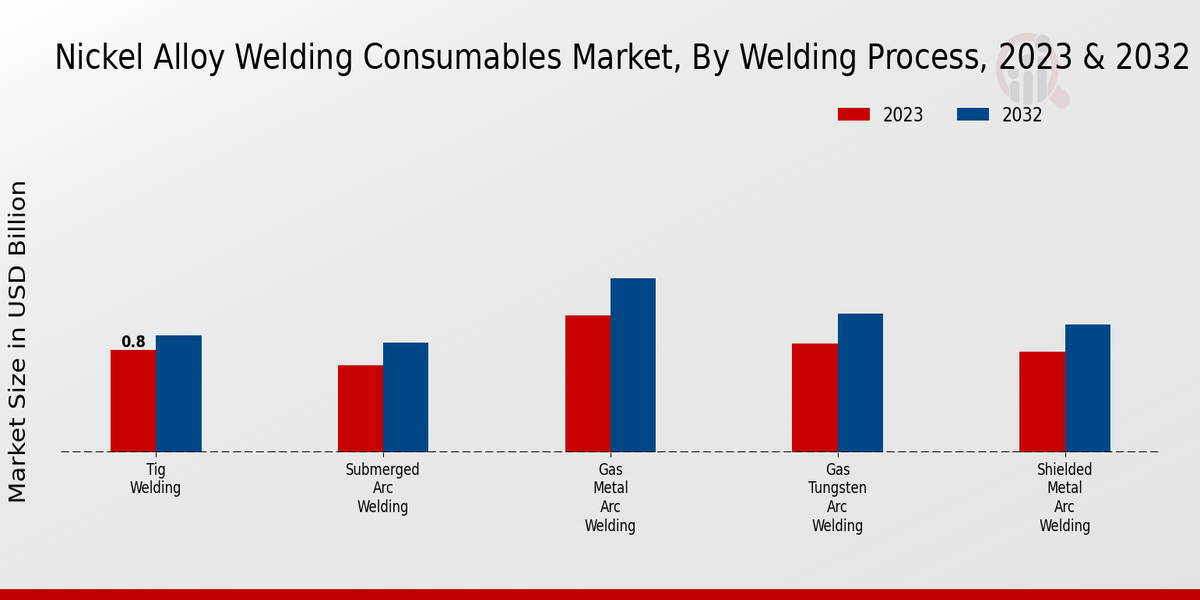 Nickel Alloy Welding Consumables Market, By Welding Process, 2023 & 2032

2023
2032

Market Size in USD Billion

0.8

Tig Welding

Submerged Arc Welding

Gas Metal Arc Welding

Gas Tungsten Arc Welding

Shielded Metal Arc Welding