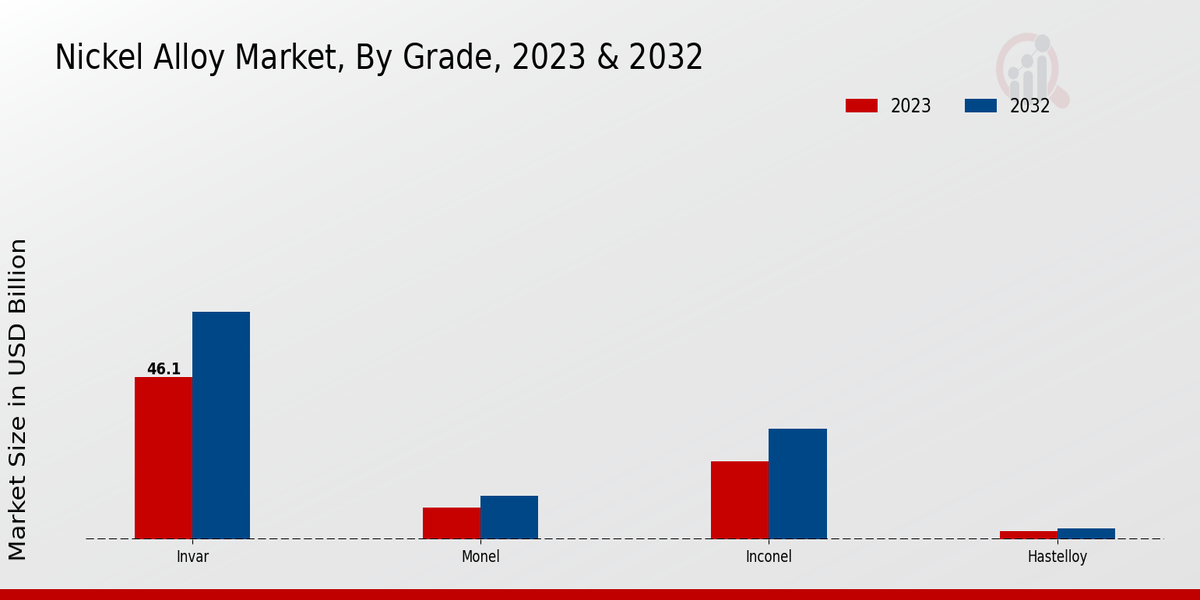 Nickel Alloy Market, By Grade, 2023 & 2032

2023
2032

Market Size in USD Billion

46.1

Invar
Monel
Inconel
Hastelloy