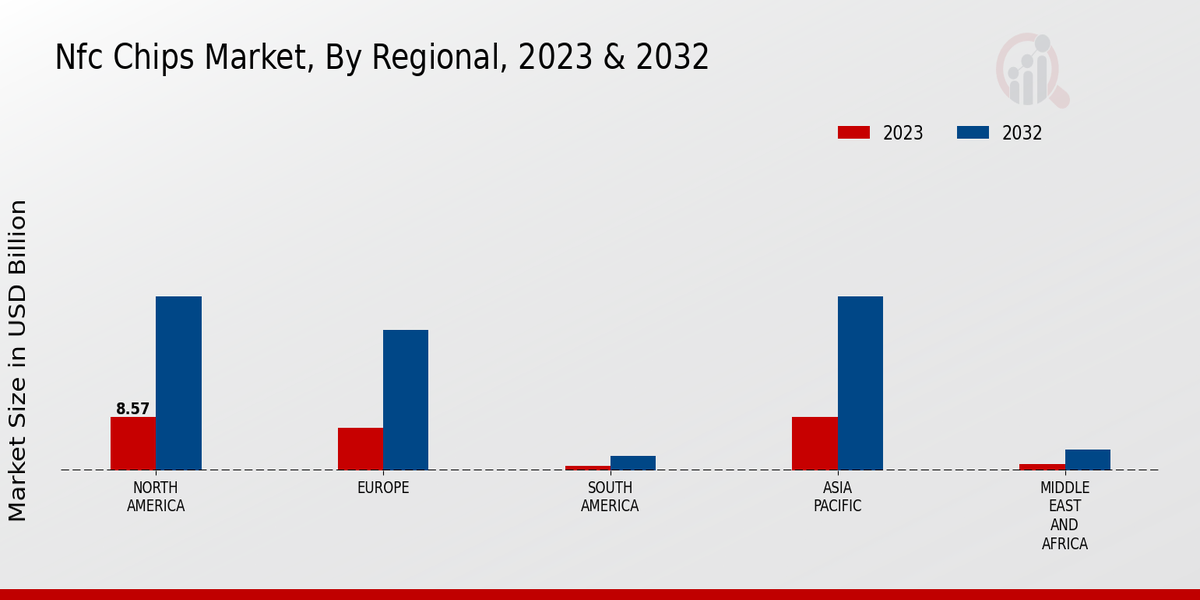 Nfc Chips Market, By Regional, 2023 & 2032

2023
2032

Market Size in USD Billion

8.57

NORTH AMERICA
EUROPE
SOUTH AMERICA
ASIA PACIFIC
MIDDLE EAST AND AFRICA