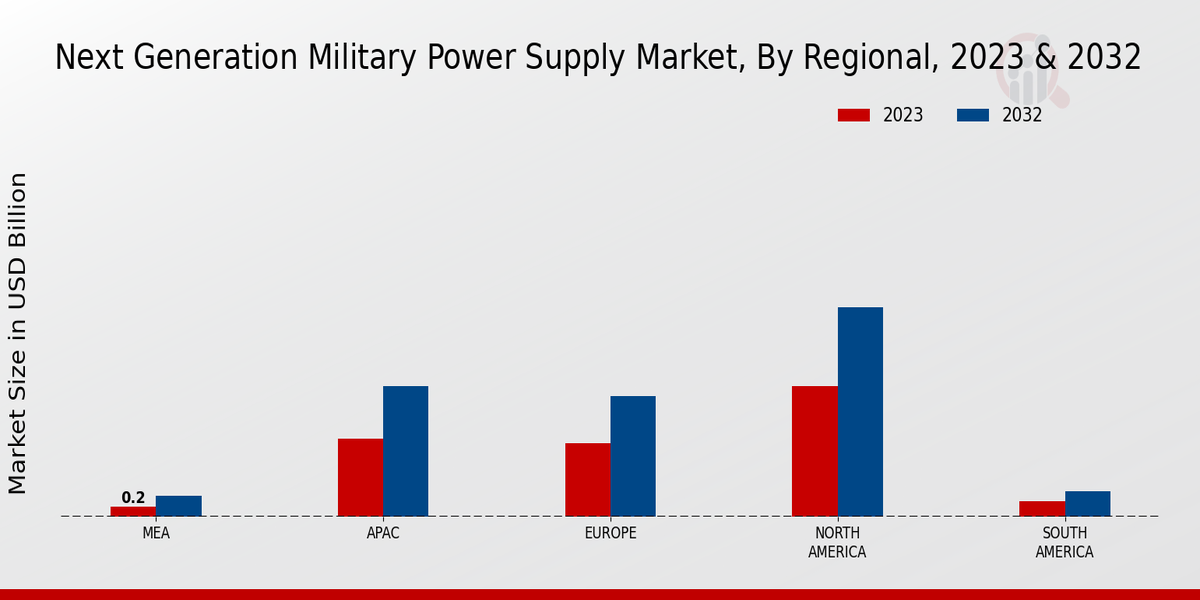 Next Generation Military Power Supply Market, By Regional, 2023 & 2032

2023 2032

Market Size in USD Billion

0.2

MEA

APAC

EUROPE

NORTH AMERICA

SOUTH AMERICA