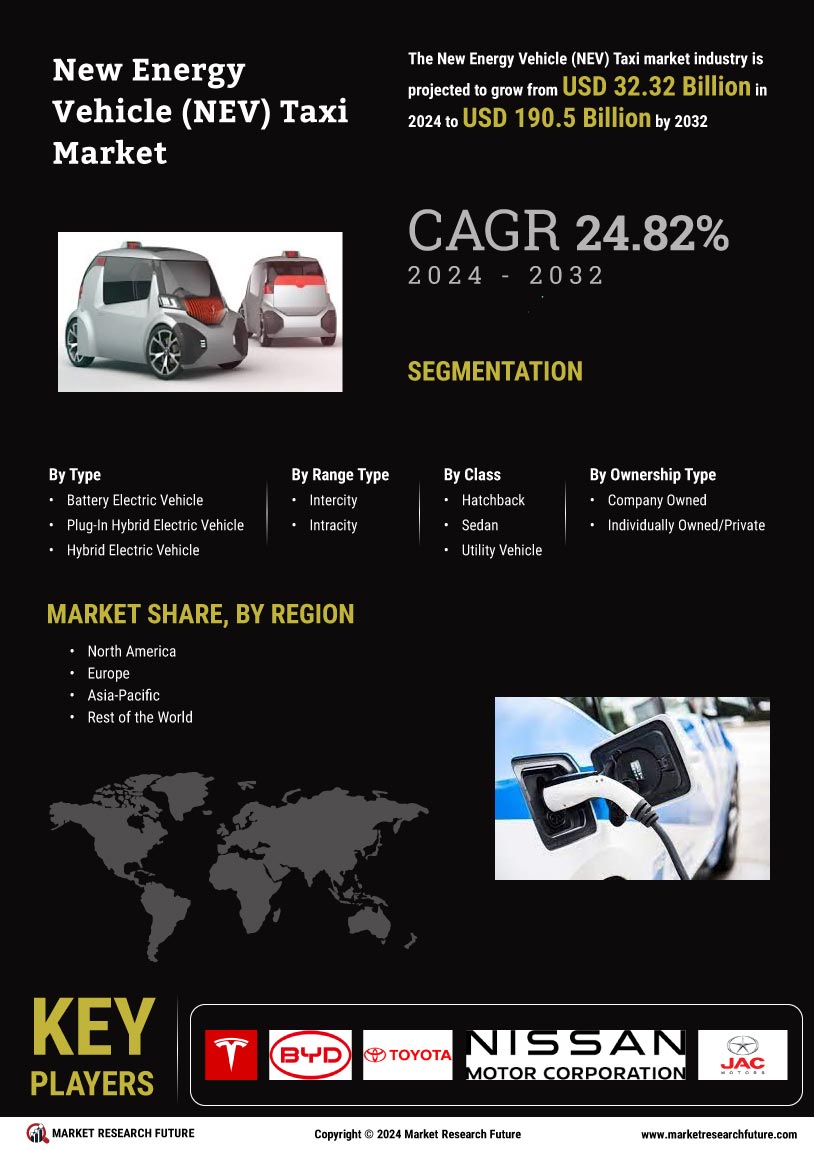 New Energy Vehicle (NEV) Taxi Market

The New Energy Vehicle (NEV) Taxi market industry is projected to grow from USD 32.32 Billion in 2024 to USD 190.5 Billion by 2032

CAGR 24.82%
2024 - 2032

SEGMENTATION

By Type
• Battery Electric Vehicle
• Plug-In Hybrid Electric Vehicle
• Hybrid Electric Vehicle

By Range Type
• Intercity
• Intracity

By Class
• Hatchback
• Sedan
• Utility Vehicle

By Ownership Type
• Company Owned
• Individually Owned/Private

MARKET SHARE, BY REGION
• North America
• Europe
• Asia-Pacific
• Rest of the World

KEY PLAYERS

BYD
TOYOTA
NISSAN MOTOR CORPORATION
JAC MOTORS

MARKET RESEARCH FUTURE
Copyright © 2024 Market Research Future
www.marketresearchfuture.com