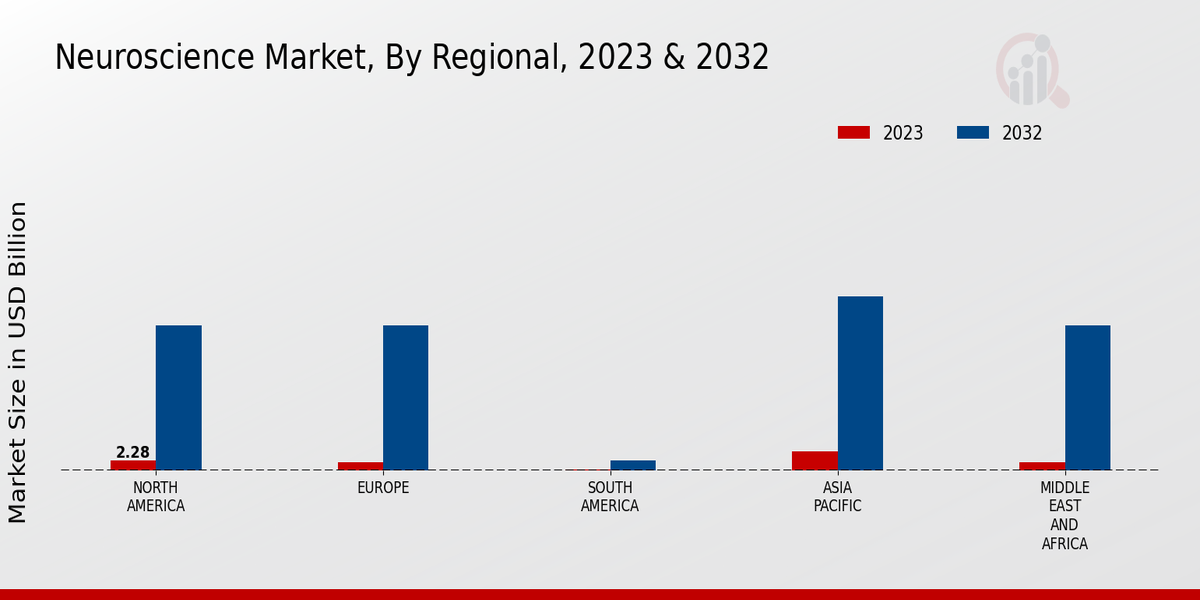 Neuroscience Market, By Regional, 2023 & 2032

2023
2032

Market Size in USD Billion

2.28

NORTH AMERICA
EUROPE
SOUTH AMERICA
ASIA PACIFIC
MIDDLE EAST AND AFRICA