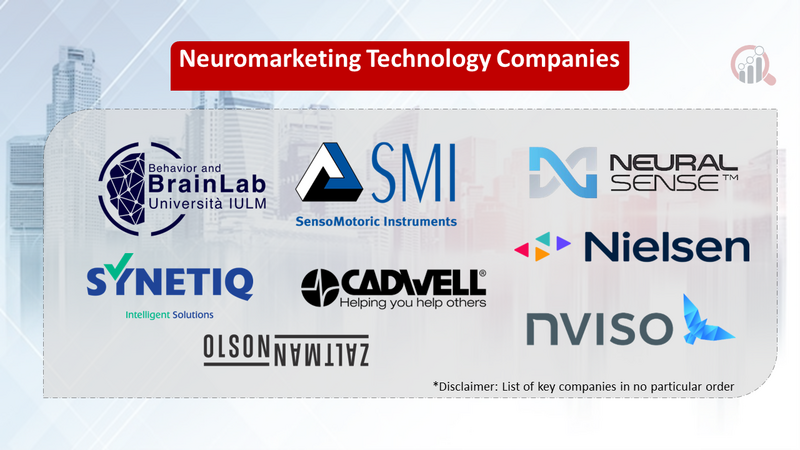 Neuromarketing Technology Companies

Behavior and BrainLab Università IULM

SMI
SensoMotoric Instruments

NEURAL SENSE™

Nielsen

SYNETIQ
Intelligent Solutions

CADWELL®
Helping you help others

nviso

OLSON ZALTMAN

*Disclaimer: List of key companies in no particular order