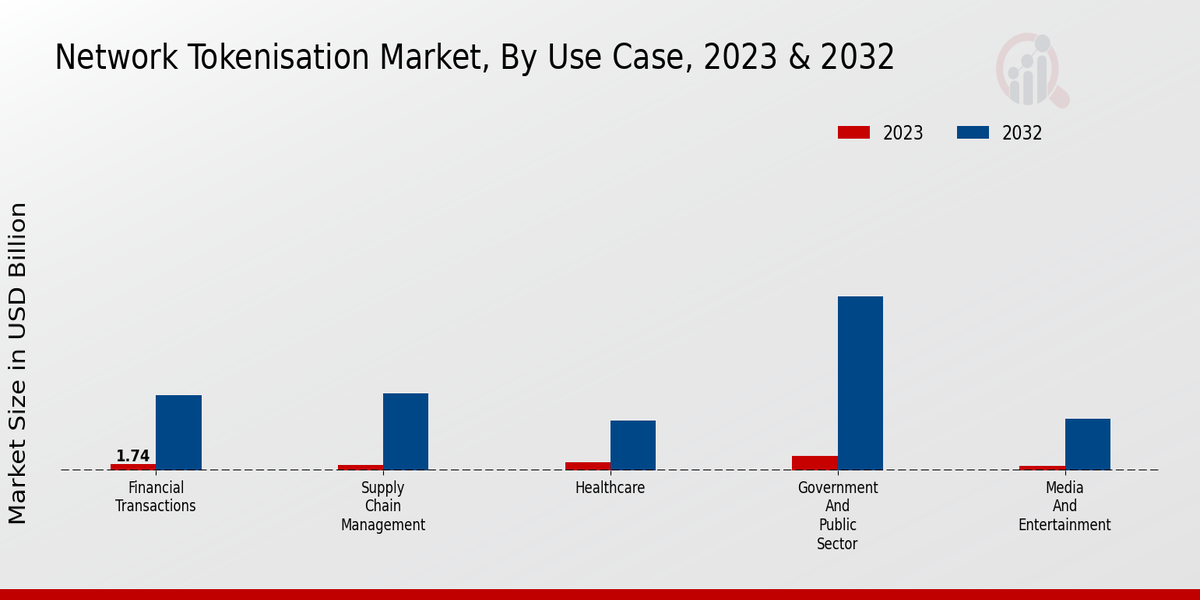 Network Tokenisation Market, By Use Case, 2023 & 2032

2023
2032

Market Size in USD Billion

1.74

Financial Transactions
Supply Chain Management
Healthcare
Government And Public Sector
Media And Entertainment