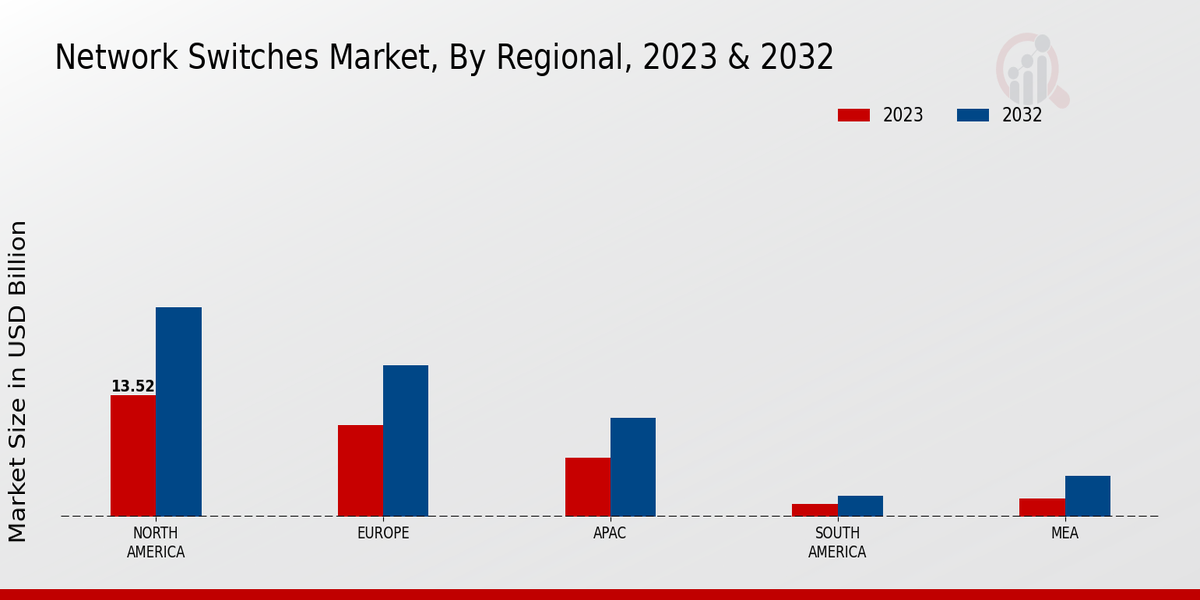 Network Switches Market, By Regional, 2023 & 2032

2023
2032

Market Size in USD Billion

13.52

NORTH AMERICA
EUROPE
APAC
SOUTH AMERICA
MEA