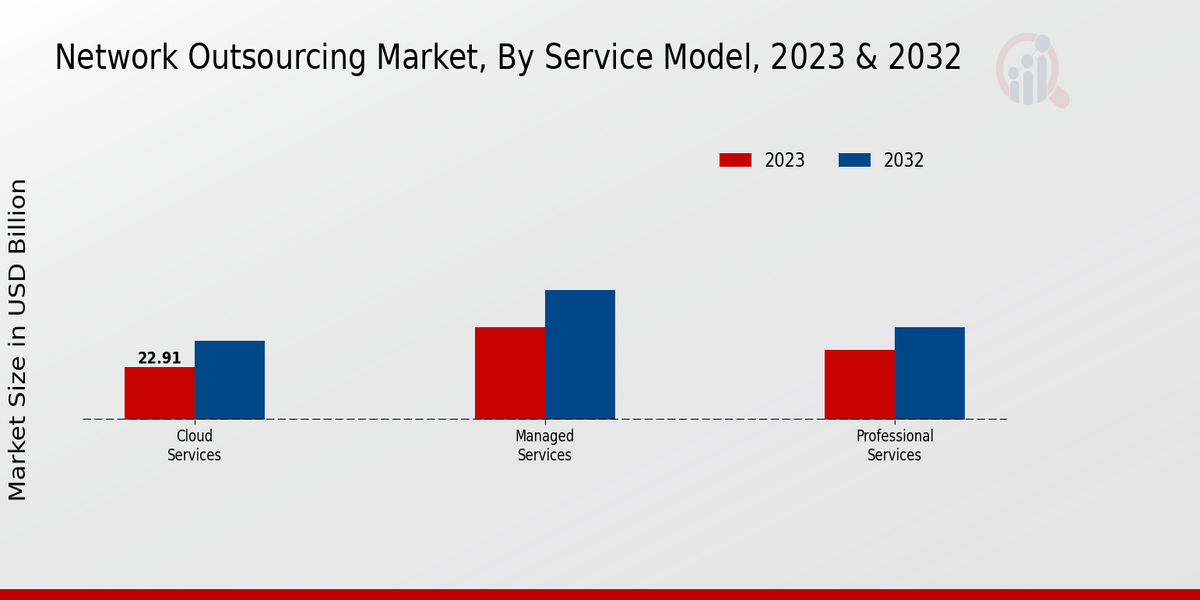 Network Outsourcing Market, By Service Model, 2023 & 2032

2023
2032

Market Size in USD Billion

22.91

Cloud Services

Managed Services

Professional Services