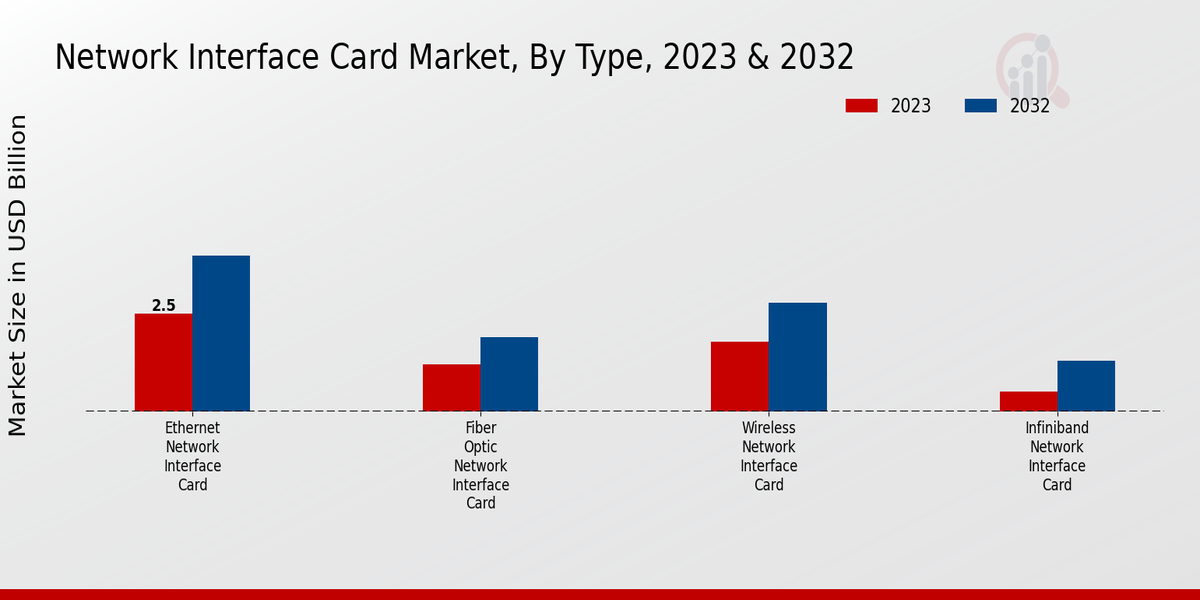 Network Interface Card Market, By Type, 2023 & 2032

2023 2032

Market Size in USD Billion

2.5

Ethernet Network Interface Card

Fiber Optic Network Interface Card

Wireless Network Interface Card

Infiniband Network Interface Card