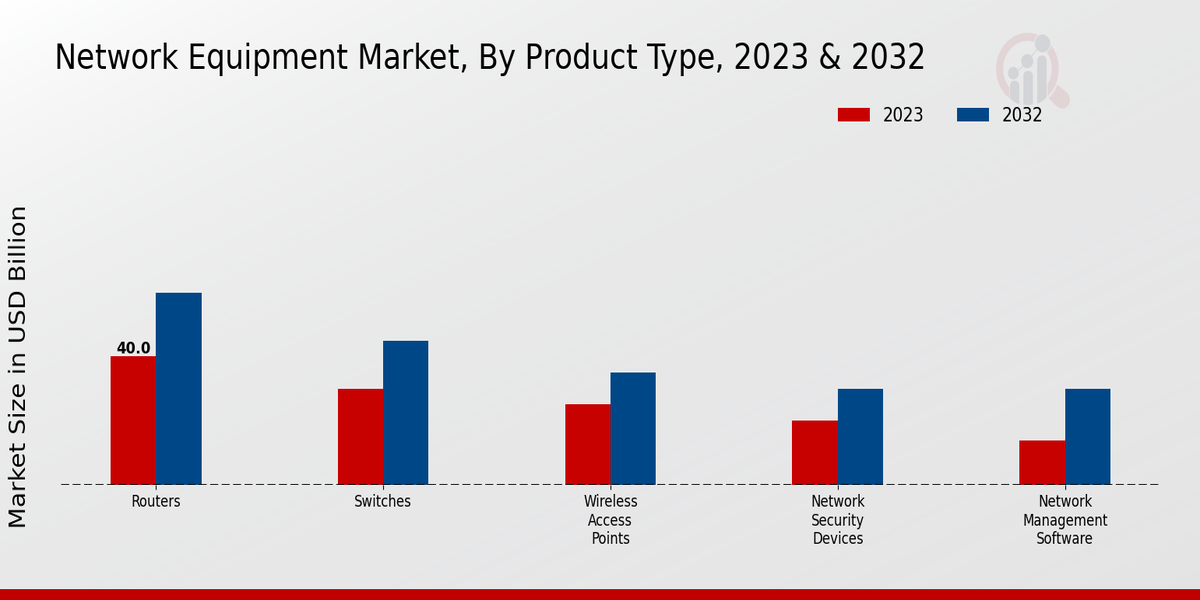 Network Equipment Market, By Product Type, 2023 & 2032

2023 2032

Market Size in USD Billion

40.0

Routers

Switches

Wireless Access Points

Network Security Devices

Network Management Software